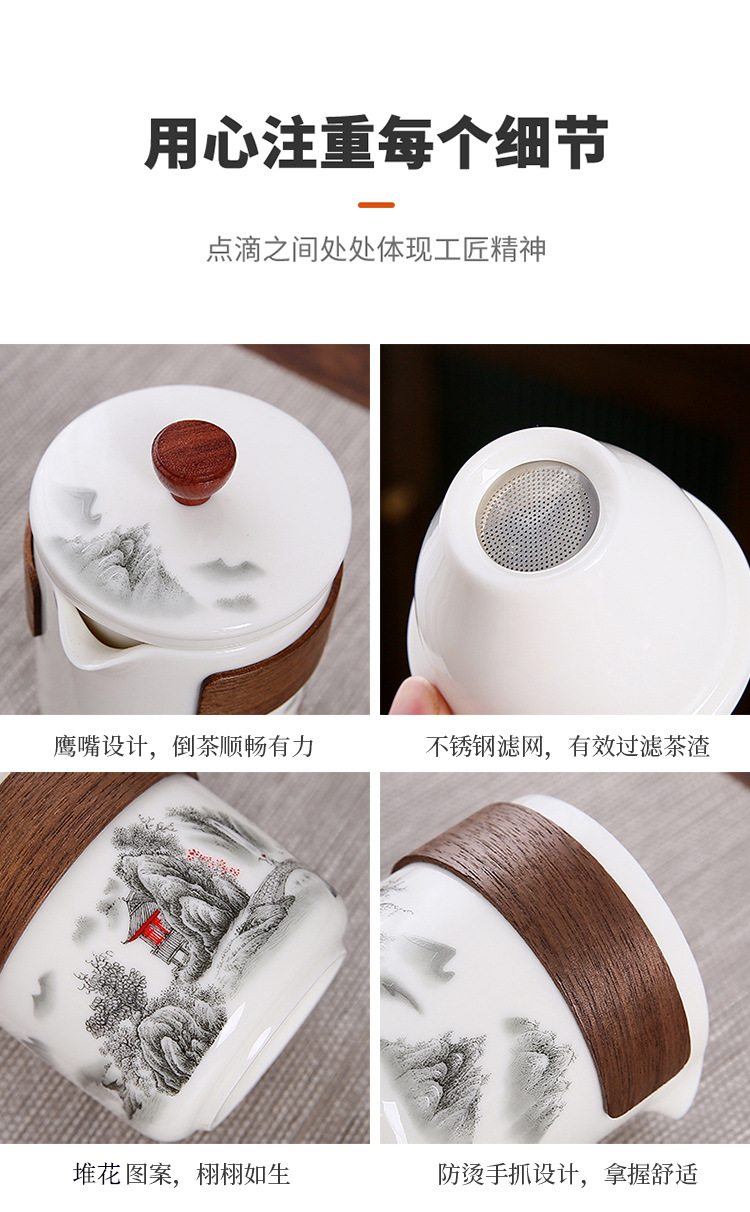 用心注重每个细节

点滴之间处处体现工匠精神

鹰嘴设计，倒茶顺畅有力

不锈钢滤网，有效过滤茶渣

堆花图案，栩栩如生

防烫手抓设计，拿握舒适