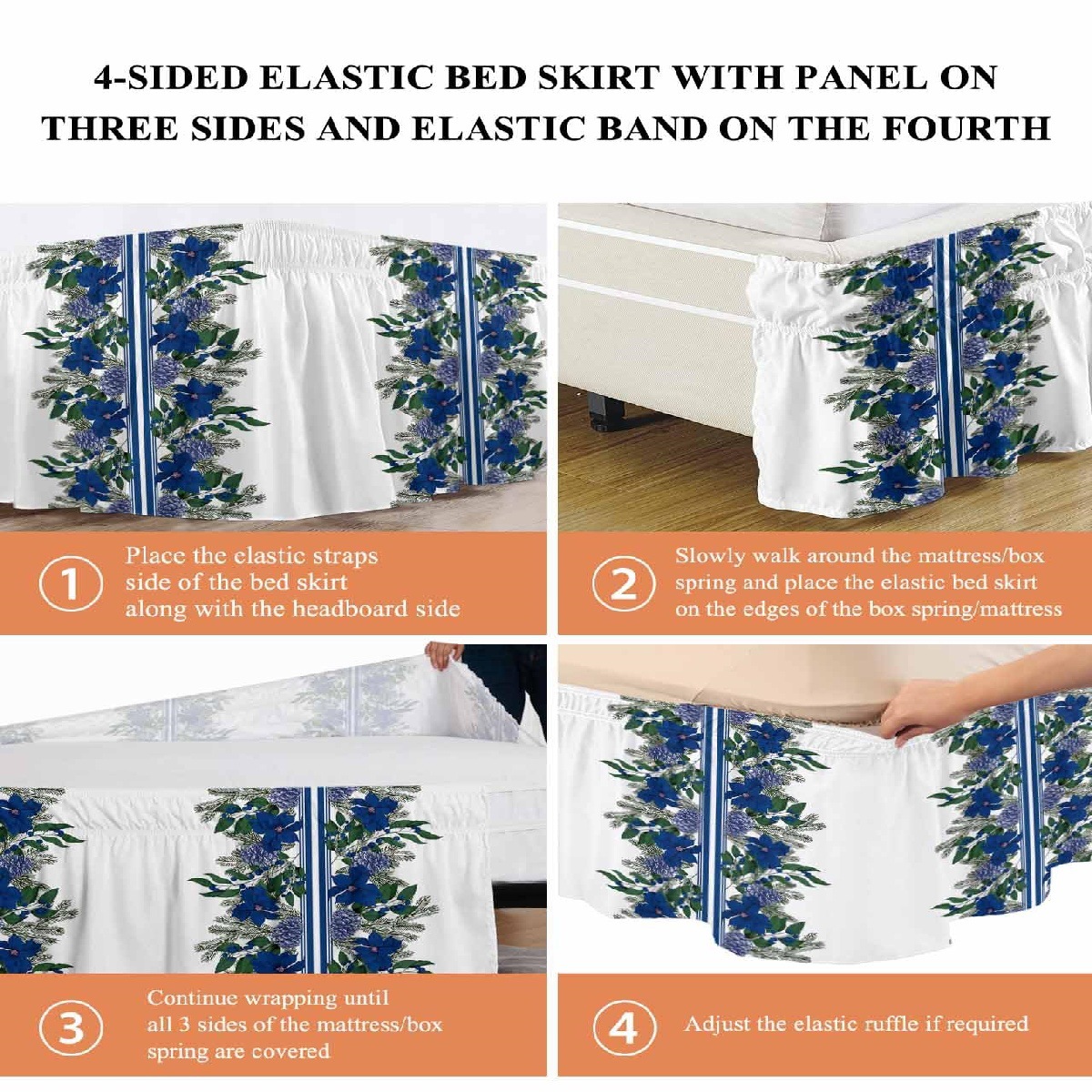 4-SIDED ELASTIC BED SKIRT WITH PANEL ON THREE SIDES AND ELASTIC BAND ON THE FOURTH

1

Place the elastic straps side of the bed skirt along with the headboard side

2

Slowly walk around the mattress/box spring and place the elastic bed skirt on the edges of the box spring/mattress

3

Continue wrapping until all 3 sides of the mattress/box spring are covered

4

Adjust the elastic ruffle if required