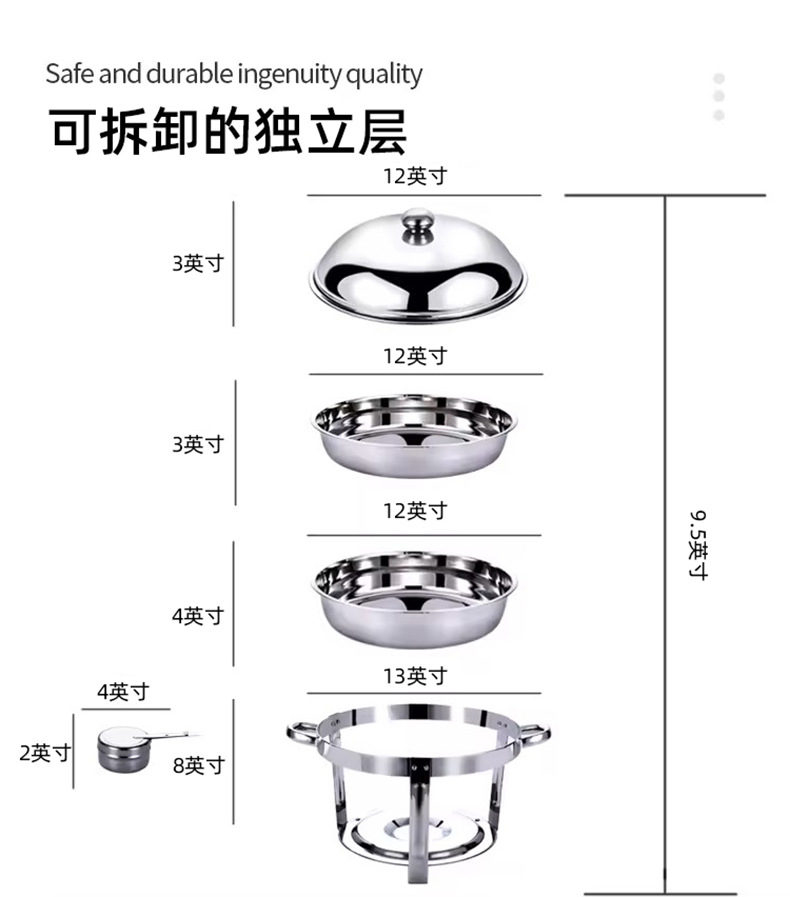 Safe and durable ingenuity quality

可拆卸的独立层

12英寸

3英寸

12英寸

3英寸

12英寸

4英寸

13英寸

4英寸

2英寸

8英寸

9.5英寸