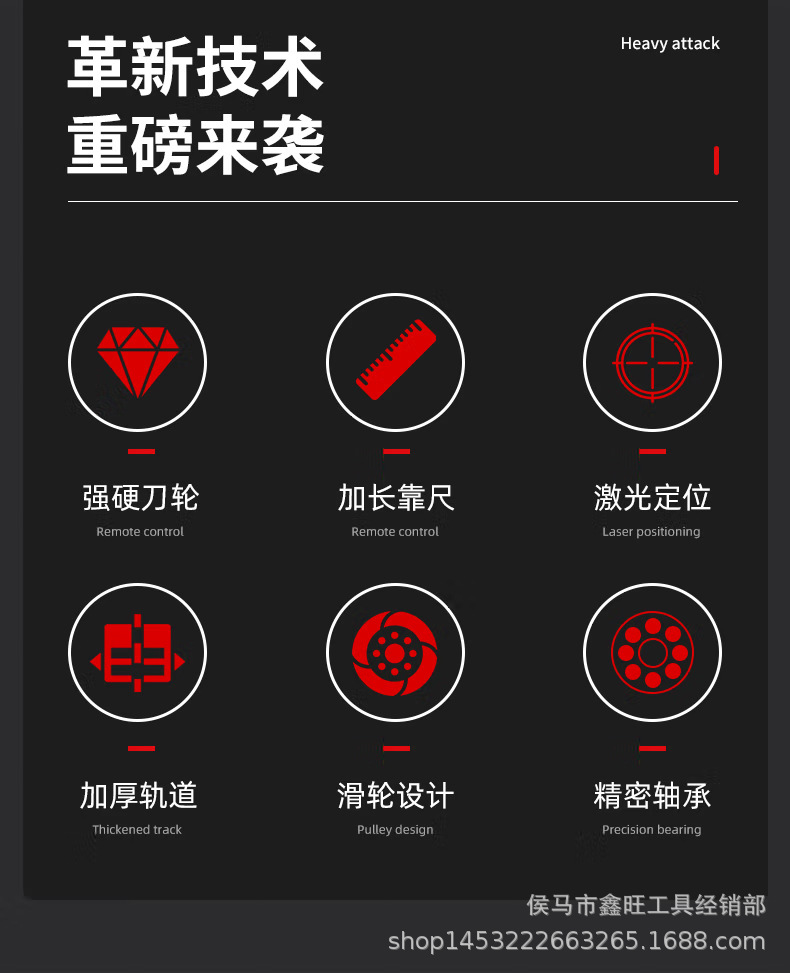 革新技术
重磅来袭

Heavy attack

强硬刀轮
Remote control

加长靠尺
Remote control

激光定位
Laser positioning

加厚轨道
Thickened track

滑轮设计
Pulley design

精密轴承
Precision bearing

侯马市鑫旺工具经销部
shop1453222663265.1688.com