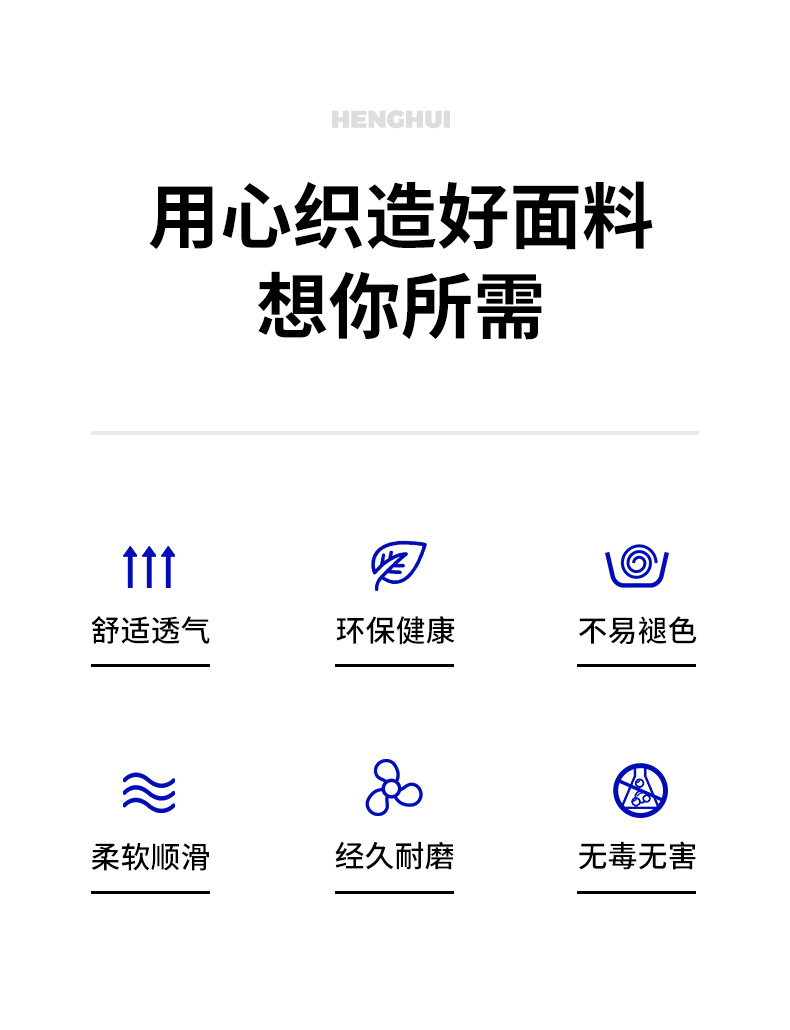 HENGHUI

用心织造好面料
想你所需

舒适透气

环保健康

不易褪色

柔软顺滑

经久耐磨

无毒无害