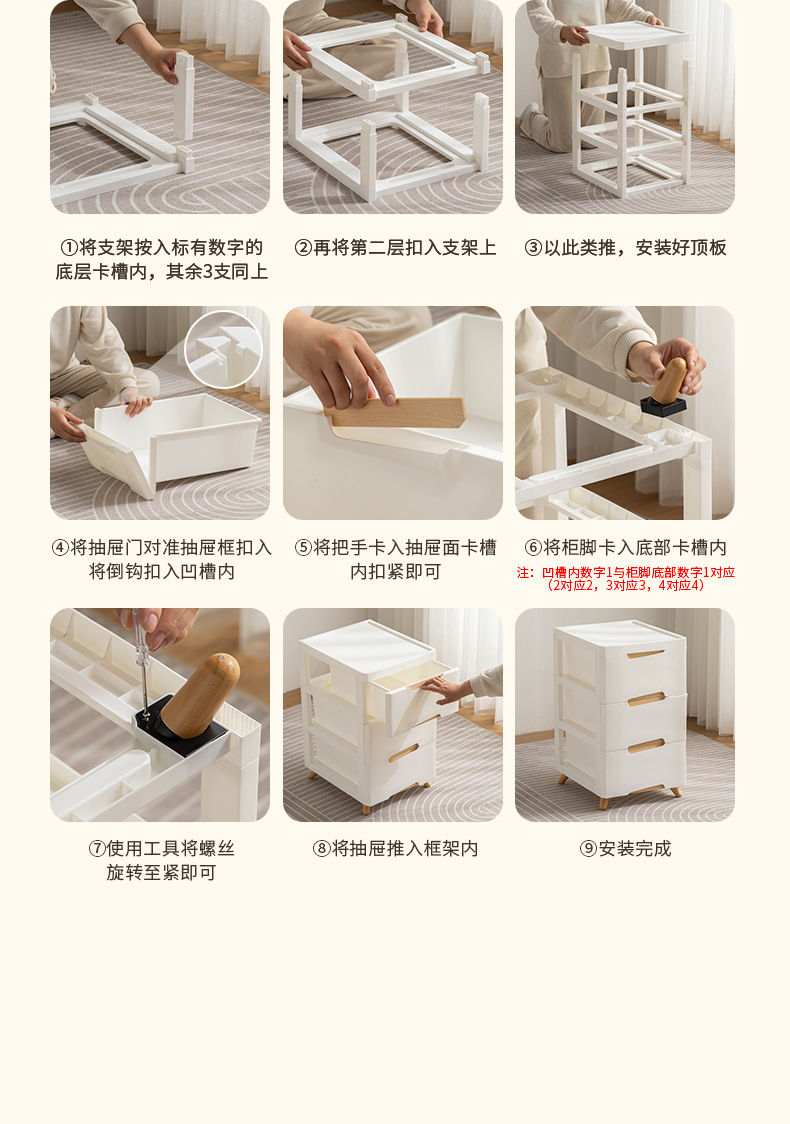 ①将支架按入标有数字的底层卡槽内，其余3支同上

②再将第二层扣入支架上

③以此类推，安装好顶板

④将抽屉门对准抽屉框扣入将倒钩扣入凹槽内

⑤将把手卡入抽屉面卡槽内扣紧即可

⑥将柜脚卡入底部卡槽内

注：凹槽内数字1与柜脚底部数字1对应（2对应2，3对应3，4对应4）

⑦使用工具将螺丝旋转至紧即可

⑧将抽屉推入框架内

⑨安装完成