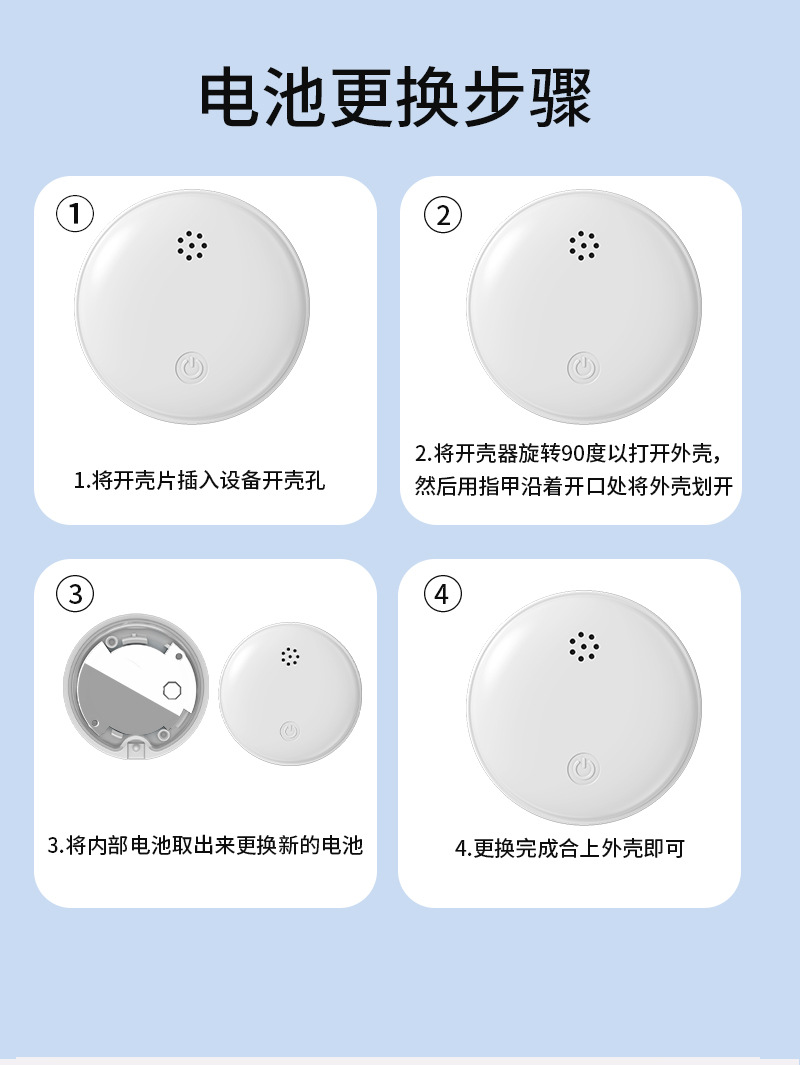 电池更换步骤

①

1.将开壳片插入设备开壳孔

②

2.将开壳器旋转90度以打开外壳，然后用指甲沿着开口处将外壳划开

③

3.将内部电池取出来更换新的电池

④

4.更换完成合上外壳即可