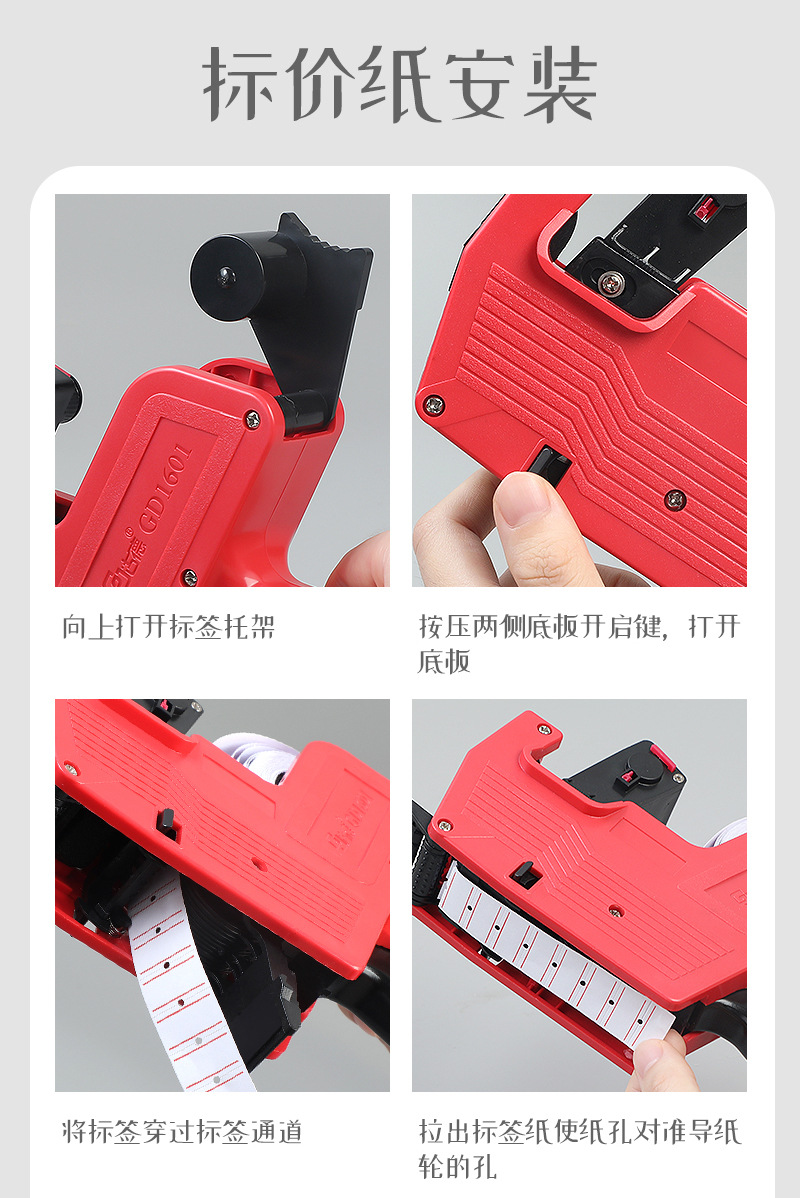 标价纸安装

GD1601

向上打开标签托架

按压两侧底板开启键，打开底板

将标签穿过标签通道

拉出标签纸使纸孔对准导纸轮的孔