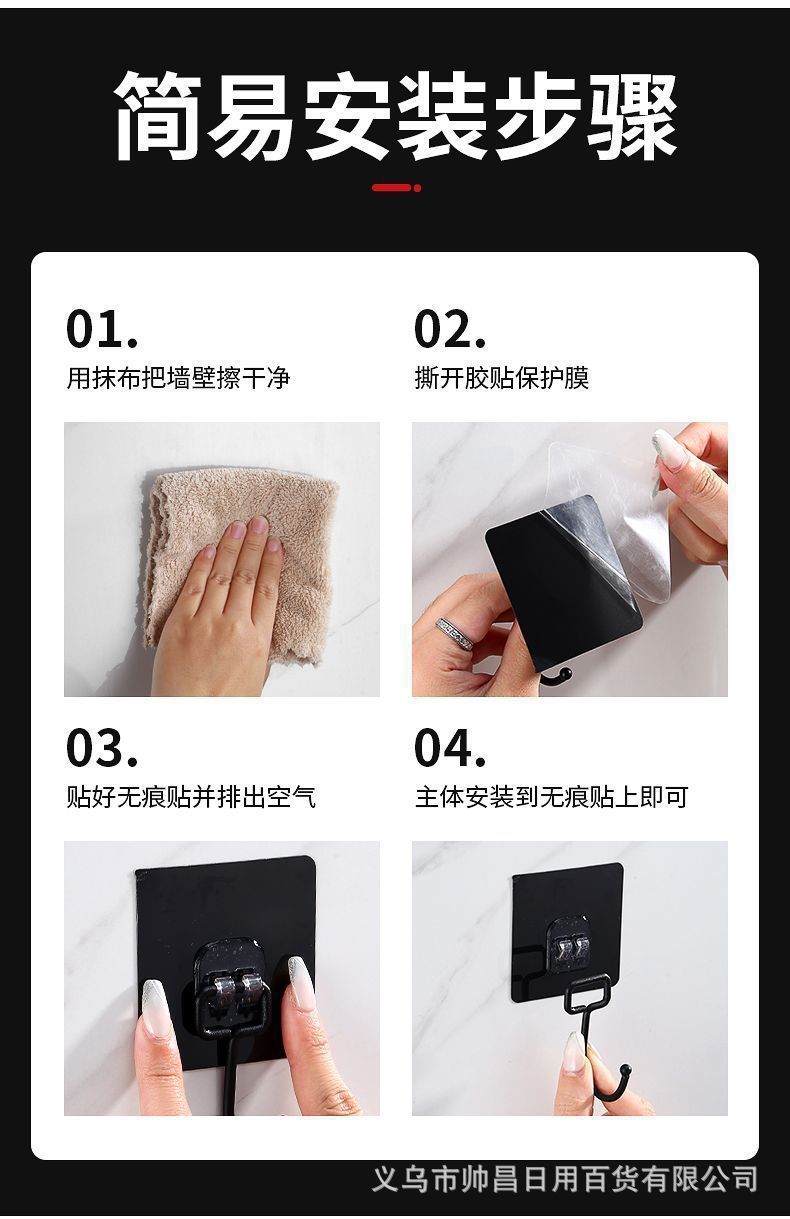 简易安装步骤

01.
用抹布把墙壁擦干净

02.
撕开胶贴保护膜

03.
贴好无痕贴并排出空气

04.
主体安装到无痕贴上即可

义乌市帅昌日用百货有限公司