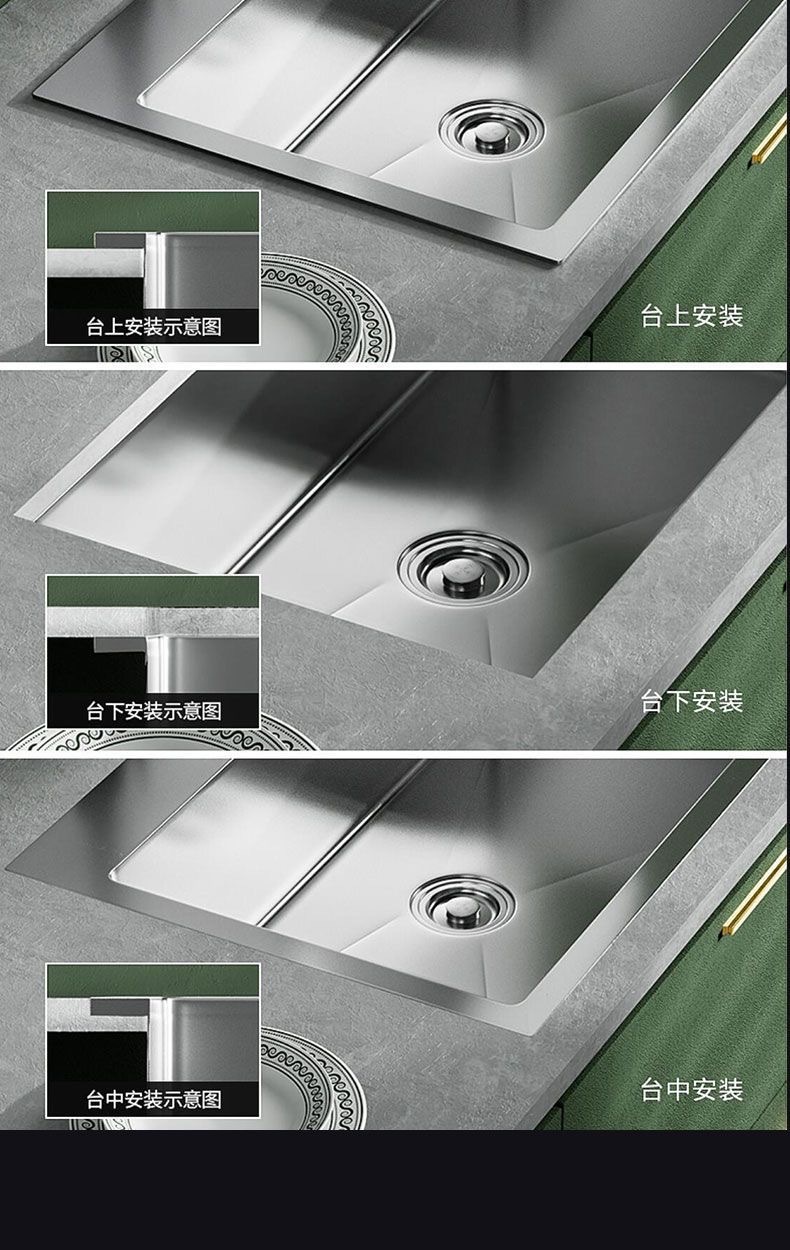 台上安装示意图

台上安装

台下安装示意图

台下安装

台中安装示意图

台中安装