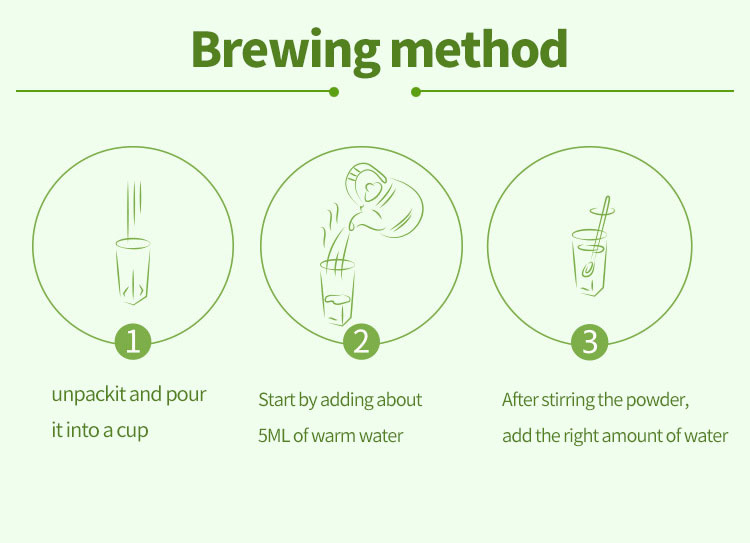 Brewing method

1

unpackit and pour it into a cup

2

Start by adding about 5ML of warm water

3

After stirring the powder, add the right amount of water