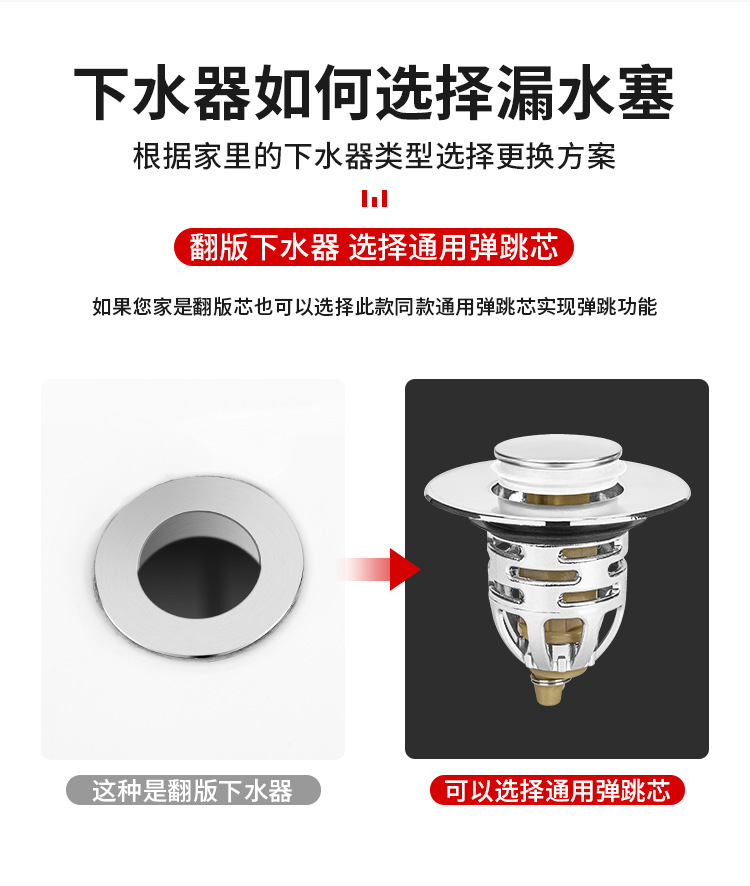 下水器如何选择漏水塞

根据家里的下水器类型选择更换方案

翻版下水器 选择通用弹跳芯

如果您家是翻版芯也可以选择此款同款通用弹跳芯实现弹跳功能

这种是翻版下水器

可以选择通用弹跳芯