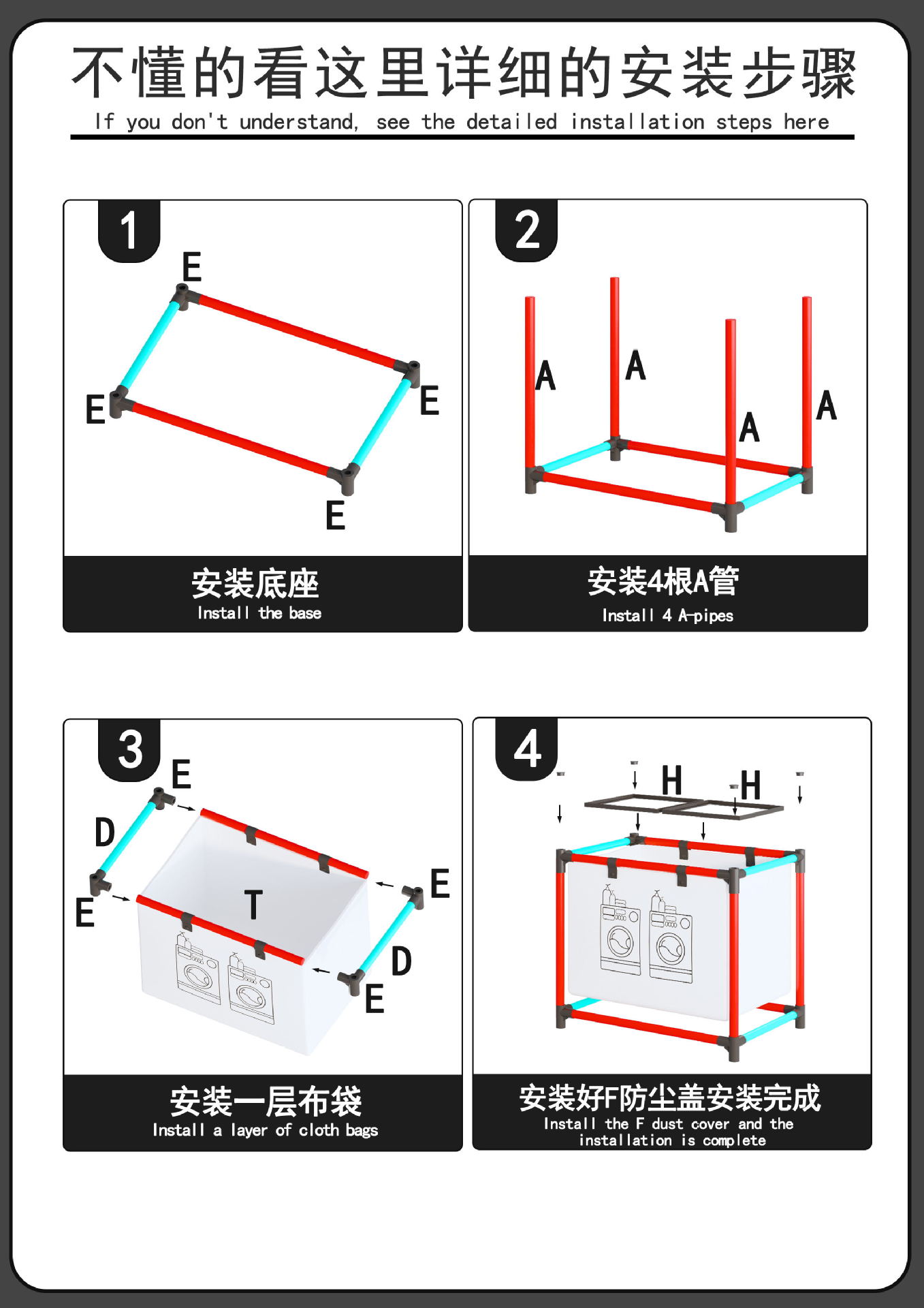 不懂的看这里详细的安装步骤
If you don't understand, see the detailed installation steps here

1
E
E
E
E
安装底座
Install the base

2
A
A
A
A
安装4根A管
Install 4 A-pipes

3
E
D
E
T
E
D
E
安装一层布袋
Install a layer of cloth bags

4
H
H
安装好F防尘盖安装完成
Install the F dust cover and the installation is complete