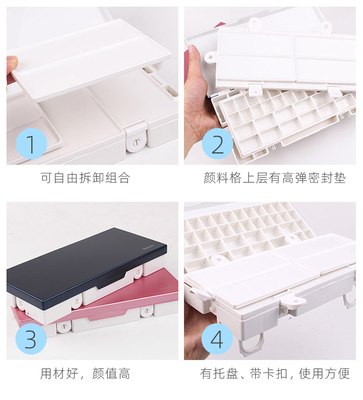 1

可自由拆卸组合

2

颜料格上层有高弹密封垫

3

用材好，颜值高

4

有托盘、带卡扣，使用方便