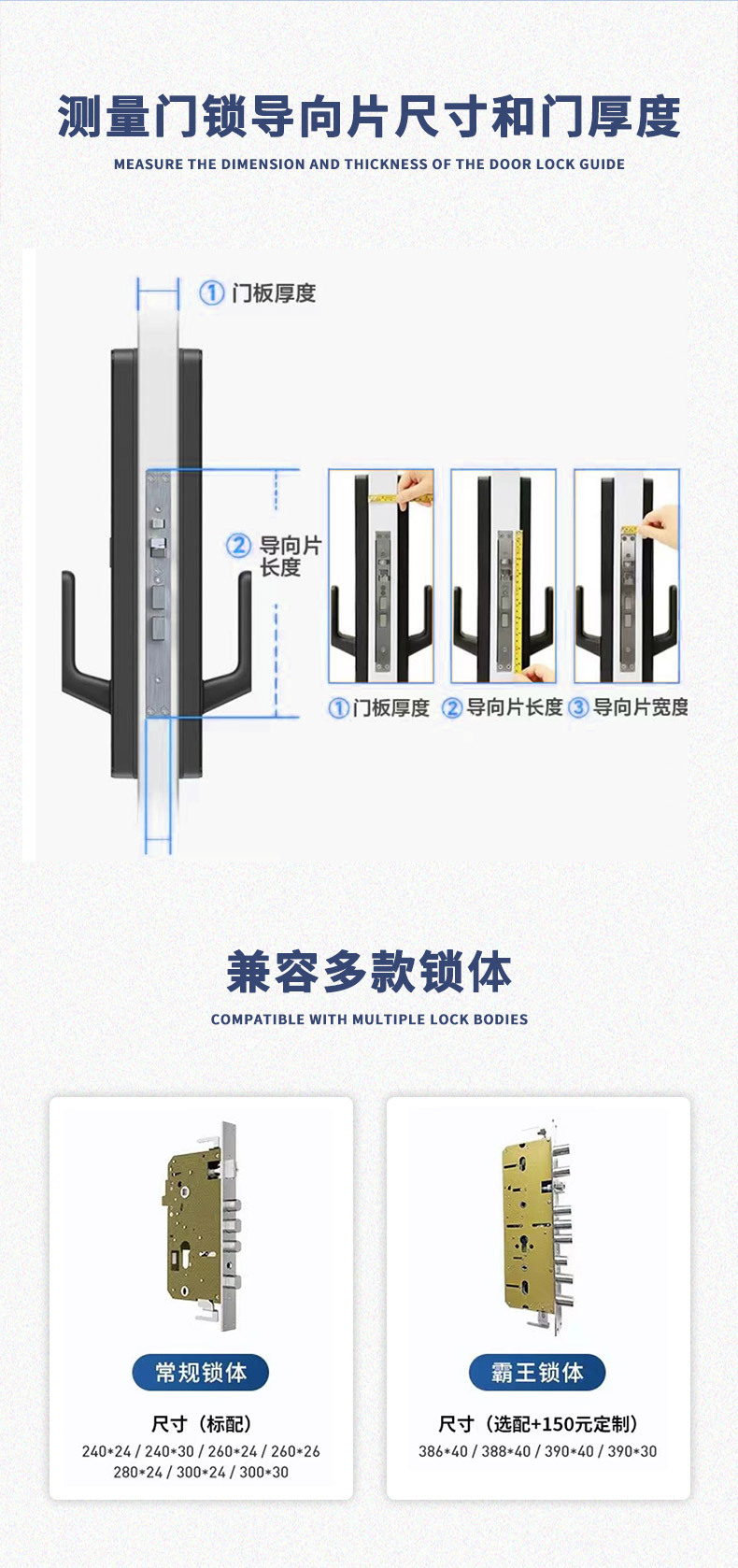 测量门锁导向片尺寸和门厚度

MEASURE THE DIMENSION AND THICKNESS OF THE DOOR LOCK GUIDE

① 门板厚度

② 导向片长度

①门板厚度 ②导向片长度 ③导向片宽度

兼容多款锁体

COMPATIBLE WITH MULTIPLE LOCK BODIES

常规锁体

尺寸（标配）

240*24 / 240*30 / 260*24 / 260*26 280*24 / 300*24 / 300*30

霸王锁体

尺寸（选配+150元定制）

386*40 / 388*40 / 390*40 / 390*30