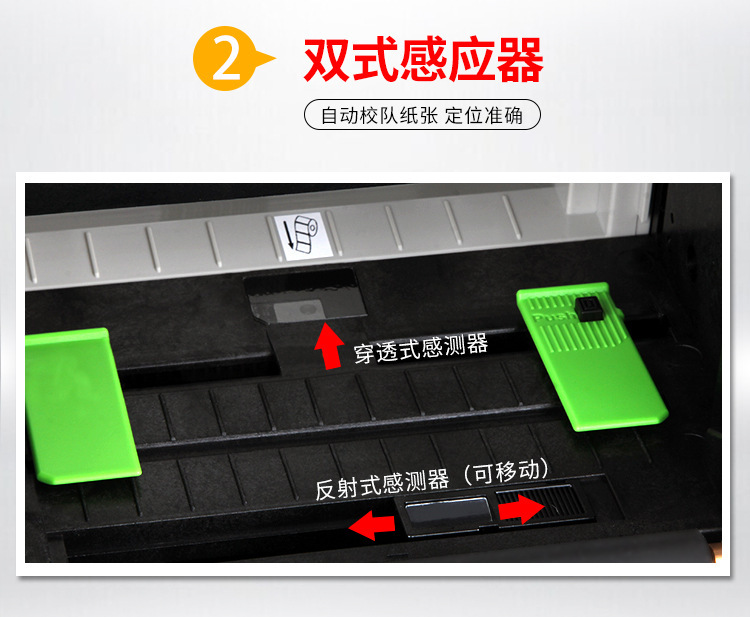 2 双式感应器

自动校队纸张 定位准确

Push

穿透式感测器

反射式感测器（可移动）