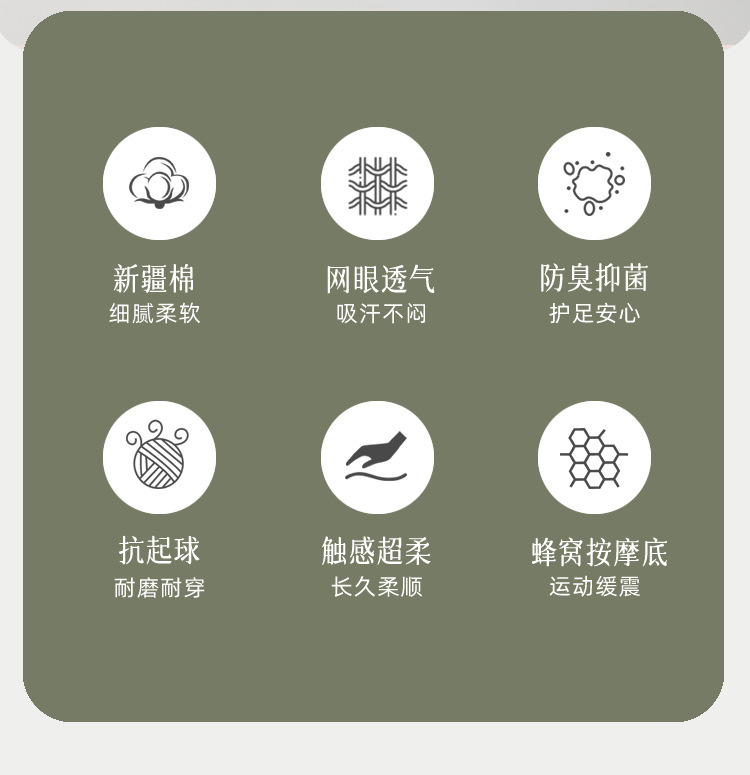 新疆棉
细腻柔软

网眼透气
吸汗不闷

防臭抑菌
护足安心

抗起球
耐磨耐穿

触感超柔
长久柔顺

蜂窝按摩底
运动缓震