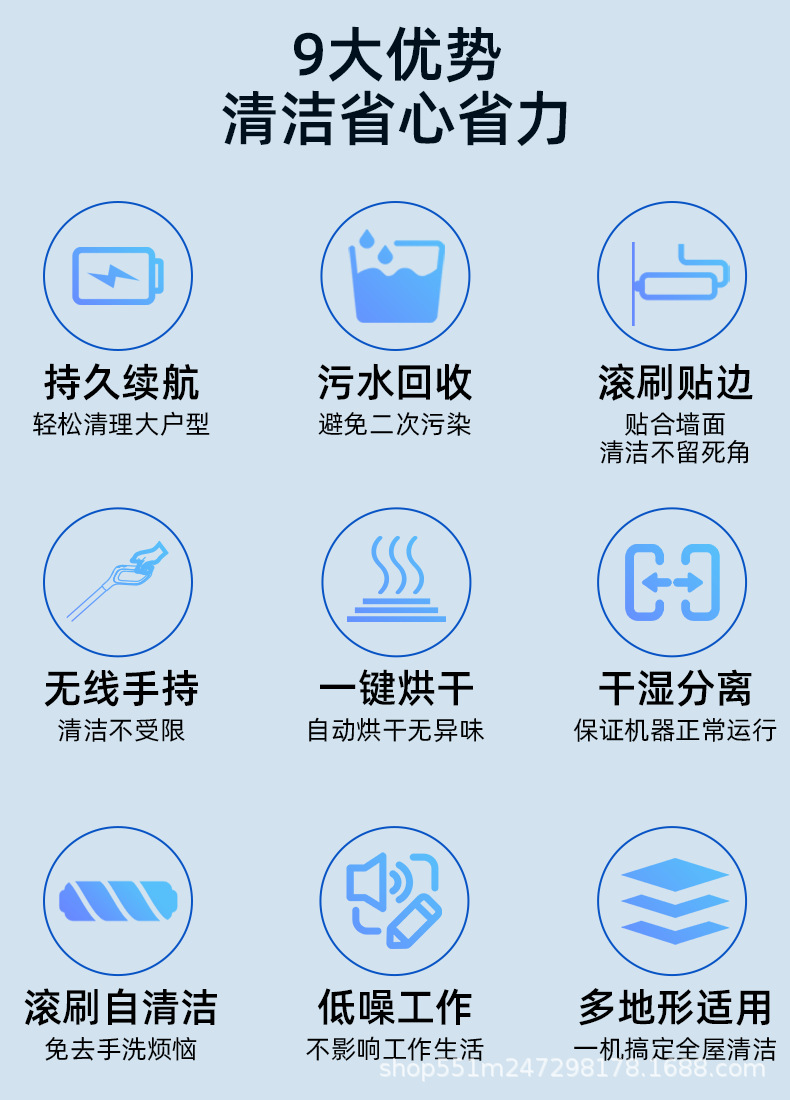 9大优势
清洁省心省力

持久续航
轻松清理大户型

污水回收
避免二次污染

滚刷贴边
贴合墙面
清洁不留死角

无线手持
清洁不受限

一键烘干
自动烘干无异味

干湿分离
保证机器正常运行

滚刷自清洁
免去手洗烦恼

低噪工作
不影响工作生活

多地形适用
一机搞定全屋清洁

shop551m247298178.1688.com