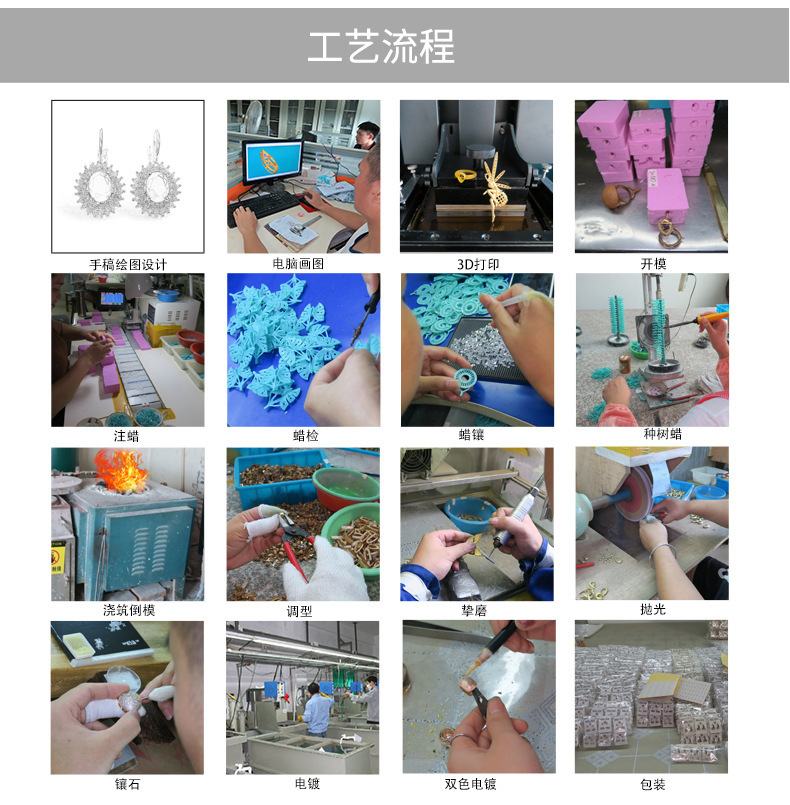 工艺流程

手稿绘图设计

电脑画图

3D打印

开模

注蜡

蜡检

蜡镶

种树蜡

浇筑倒模

调型

挚磨

抛光

镶石

电镀

双色电镀

包装