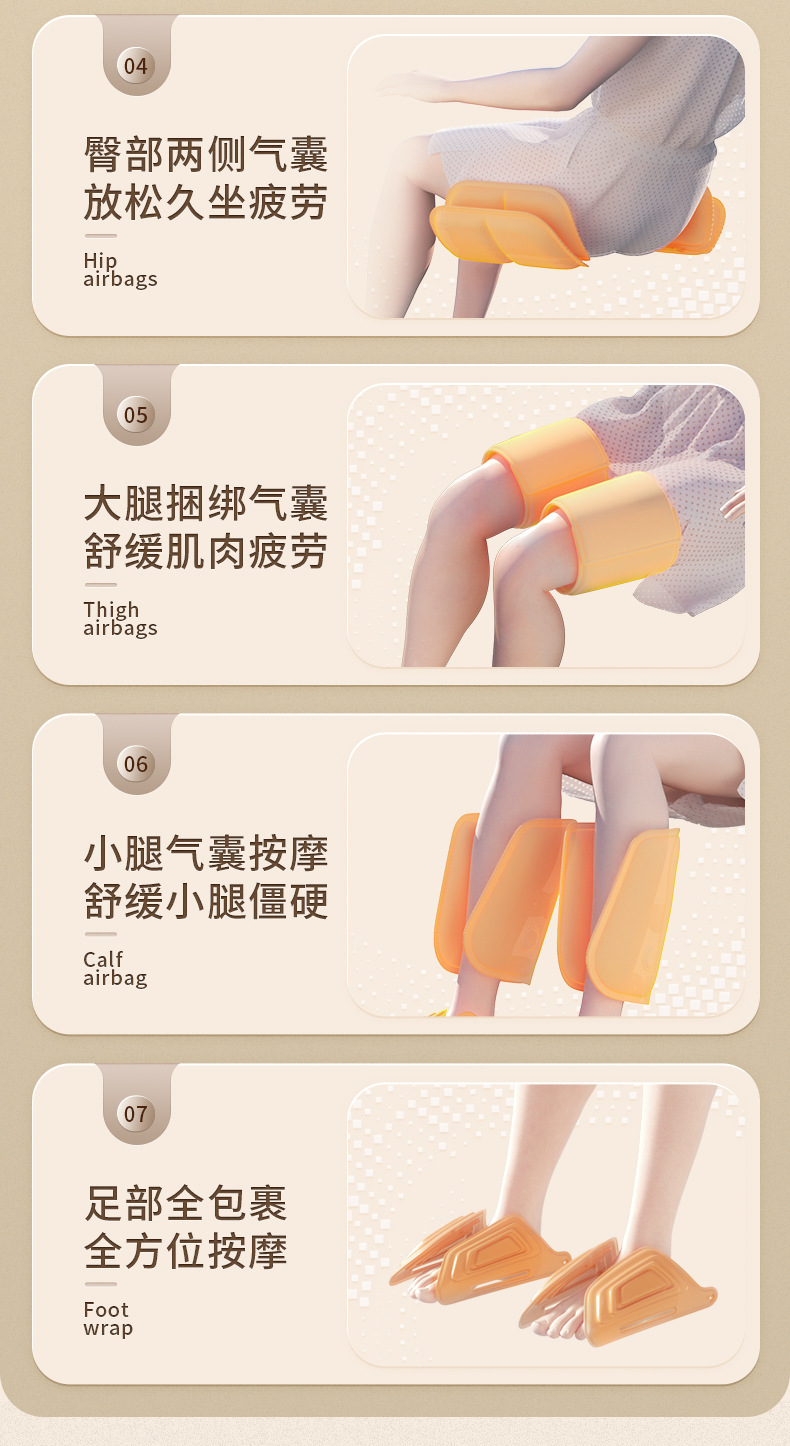 04

臀部两侧气囊
放松久坐疲劳

Hip
airbags

05

大腿捆绑气囊
舒缓肌肉疲劳

Thigh
airbags

06

小腿气囊按摩
舒缓小腿僵硬

Calf
airbag

07

足部全包裹
全方位按摩

Foot
wrap