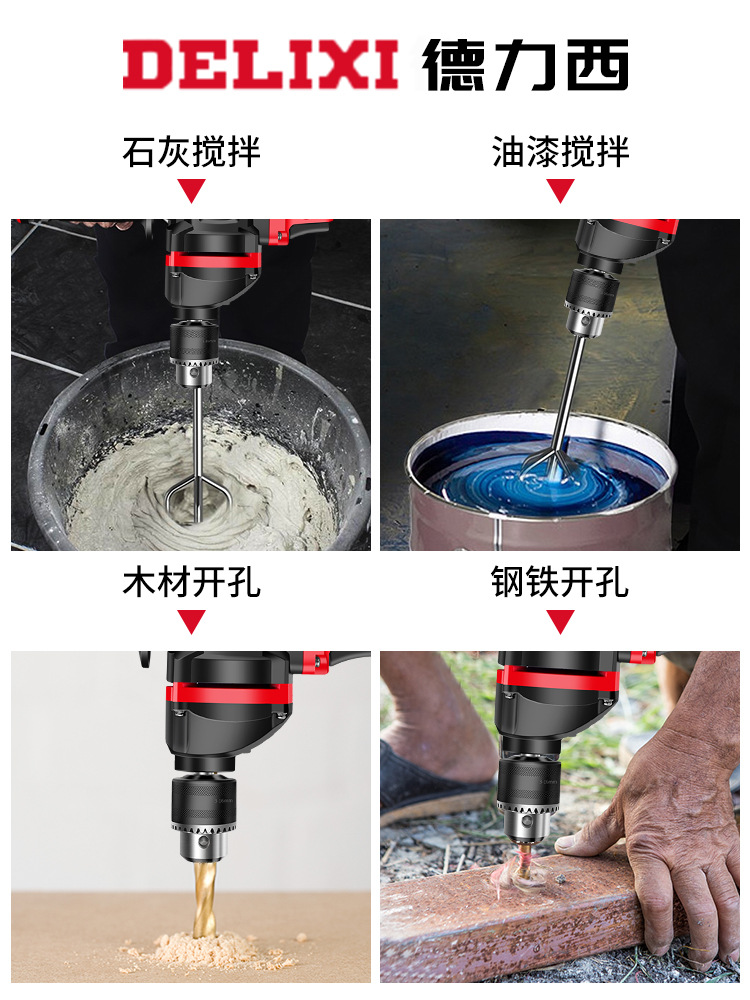 DELIXI 德力西

石灰搅拌

油漆搅拌

木材开孔

钢铁开孔