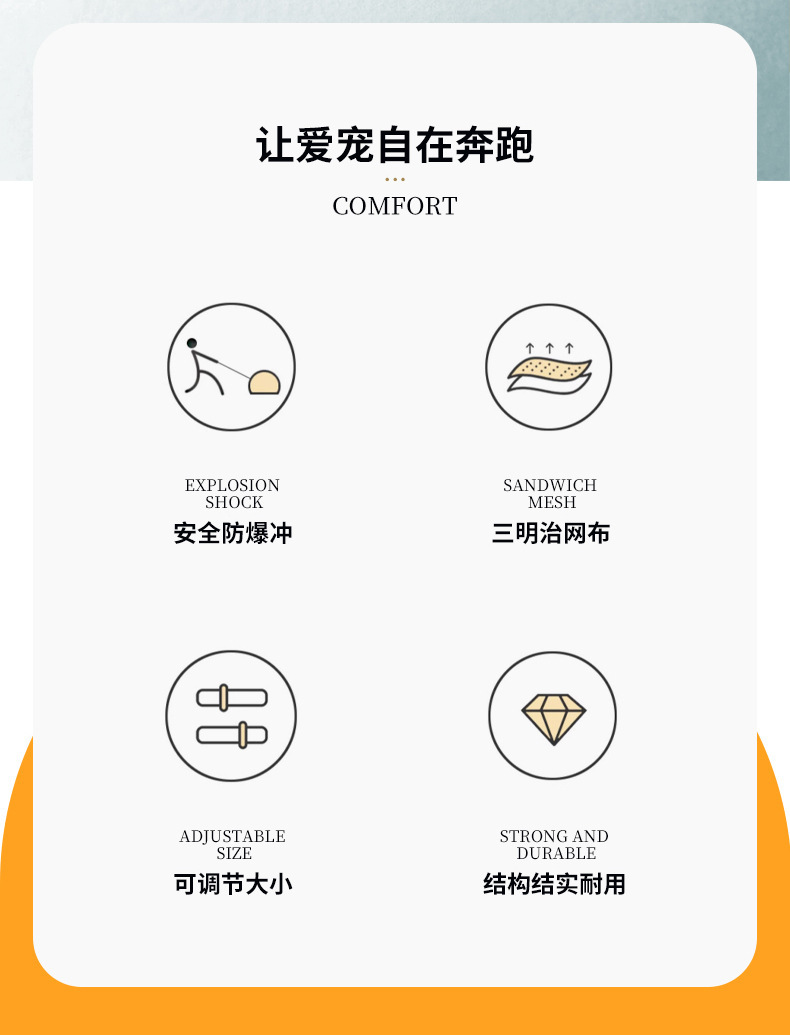 让爱宠自在奔跑

COMFORT

EXPLOSION
SHOCK
安全防爆冲

SANDWICH
MESH
三明治网布

ADJUSTABLE
SIZE
可调节大小

STRONG AND
DURABLE
结构结实耐用