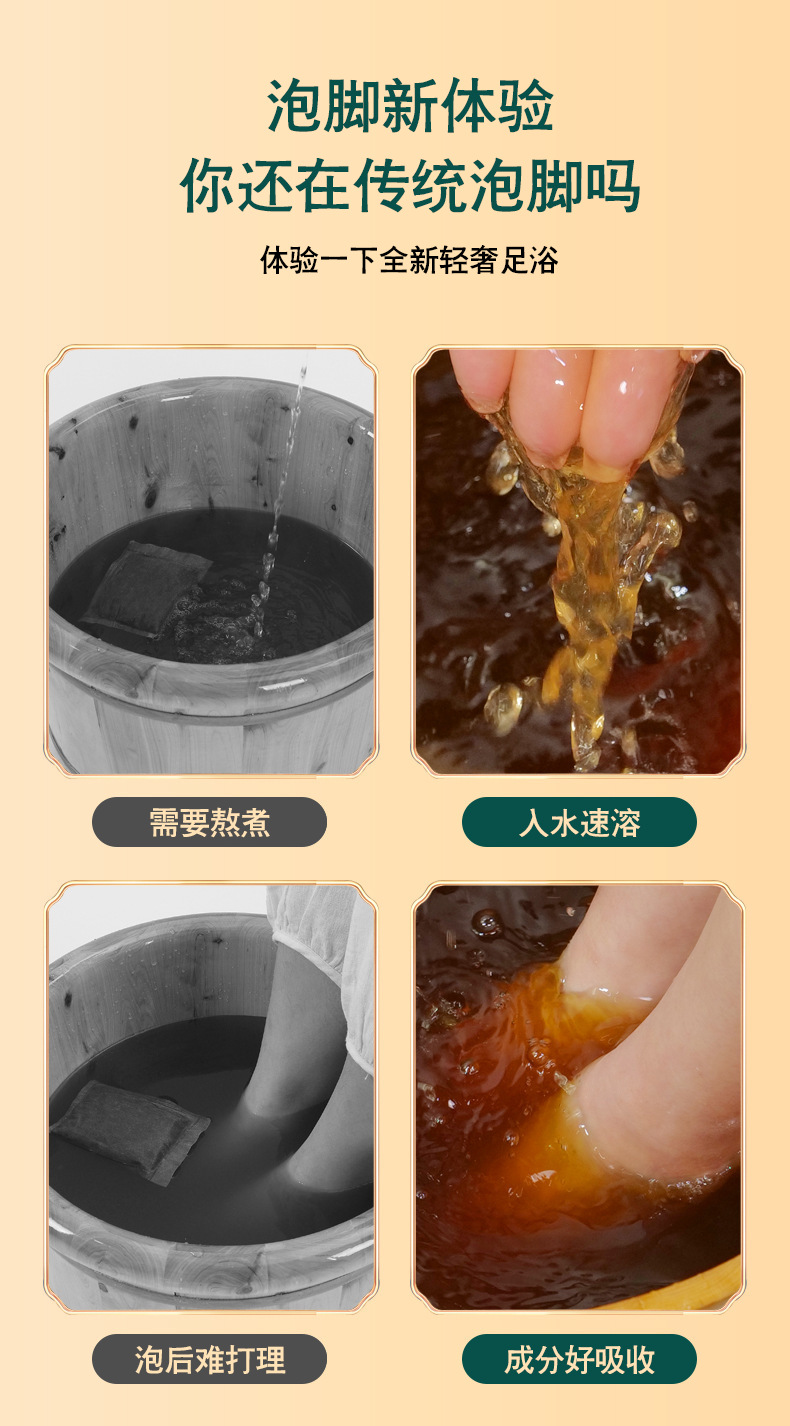 泡脚新体验
你还在传统泡脚吗

体验一下全新轻奢足浴

需要熬煮

入水速溶

泡后难打理

成分好吸收