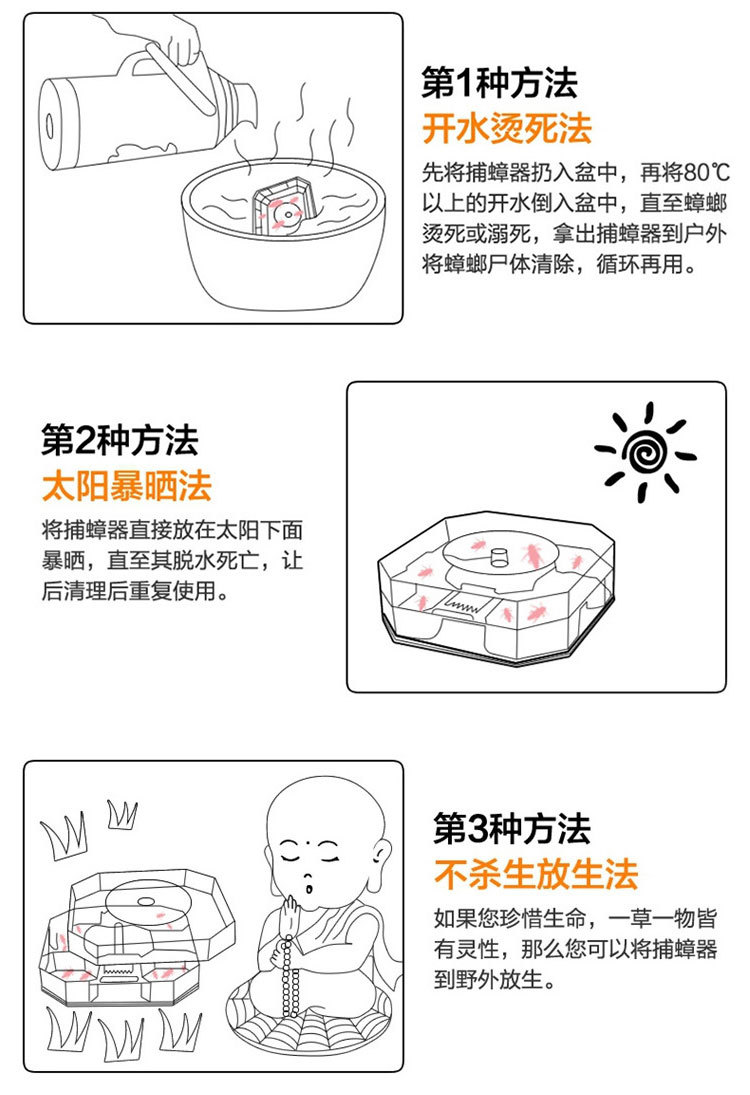 第1种方法
开水烫死法
先将捕蟑器扔入盆中，再将80℃以上的开水倒入盆中，直至蟑螂烫死或溺死，拿出捕蟑器到户外将蟑螂尸体清除，循环再用。

第2种方法
太阳暴晒法
将捕蟑器直接放在太阳下面暴晒，直至其脱水死亡，让后清理后重复使用。

第3种方法
不杀生放生法
如果您珍惜生命，一草一物皆有灵性，那么您可以将捕蟑器到野外放生。