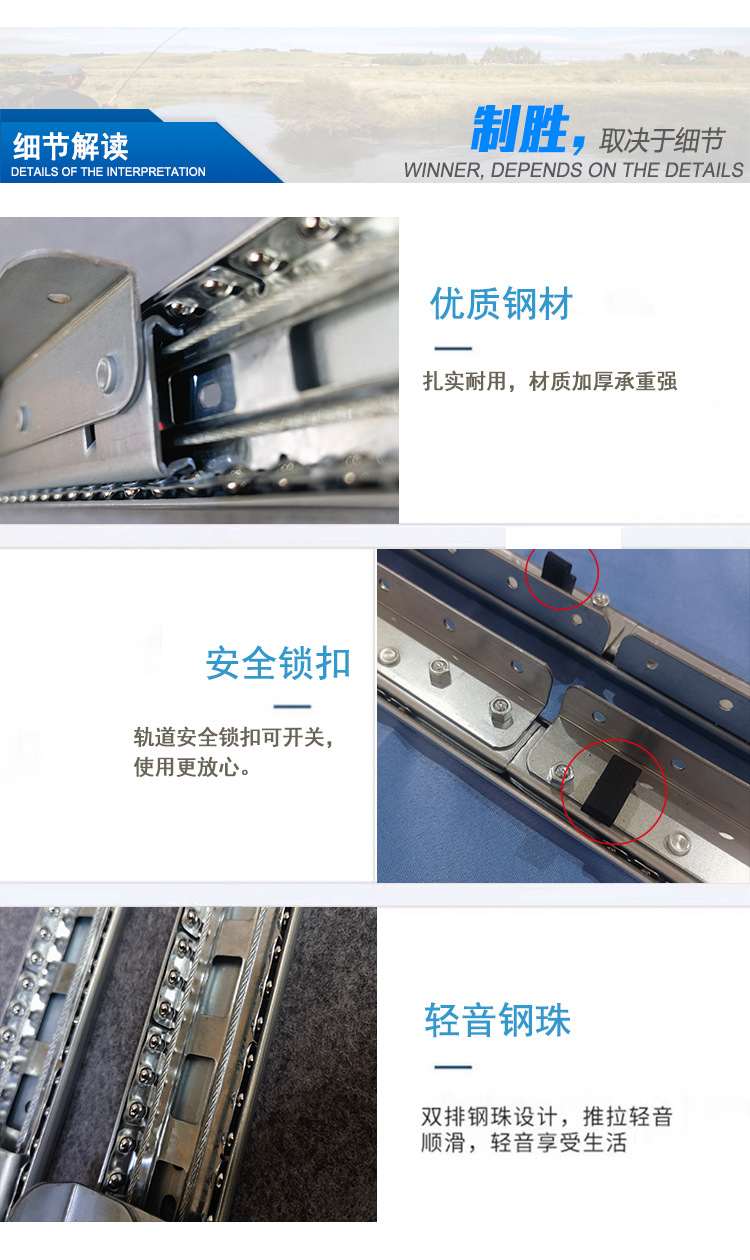 细节解读
DETAILS OF THE INTERPRETATION

制胜，取决于细节
WINNER, DEPENDS ON THE DETAILS

优质钢材

扎实耐用，材质加厚承重强

安全锁扣

轨道安全锁扣可开关，使用更放心。

轻音钢珠

双排钢珠设计，推拉轻音顺滑，轻音享受生活