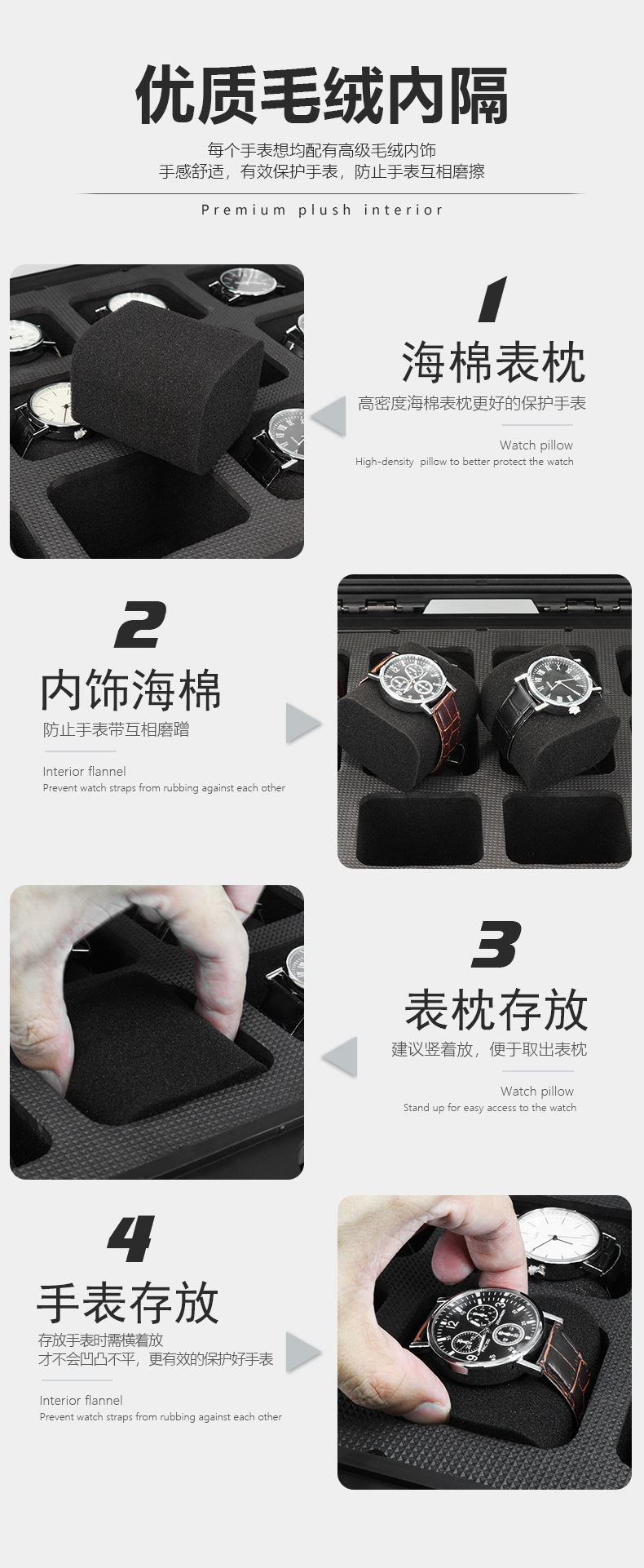 优质毛绒内隔

每个手表想均配有高级毛绒内饰
手感舒适，有效保护手表，防止手表互相磨擦

Premium plush interior

1

海棉表枕

高密度海棉表枕更好的保护手表

Watch pillow
High-density pillow to better protect the watch

2

内饰海棉

防止手表带互相磨蹭

Interior flannel
Prevent watch straps from rubbing against each other

3

表枕存放

建议竖着放，便于取出表枕

Watch pillow
Stand up for easy access to the watch

4

手表存放

存放手表时需横着放
才不会凹凸不平，更有效的保护好手表

Interior flannel
Prevent watch straps from rubbing against each other