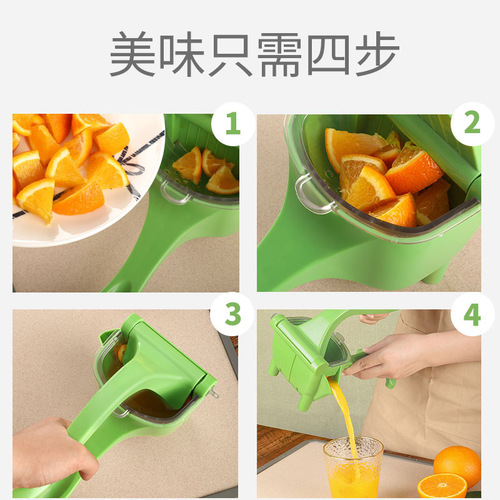 美味只需四步

1

2

3

4