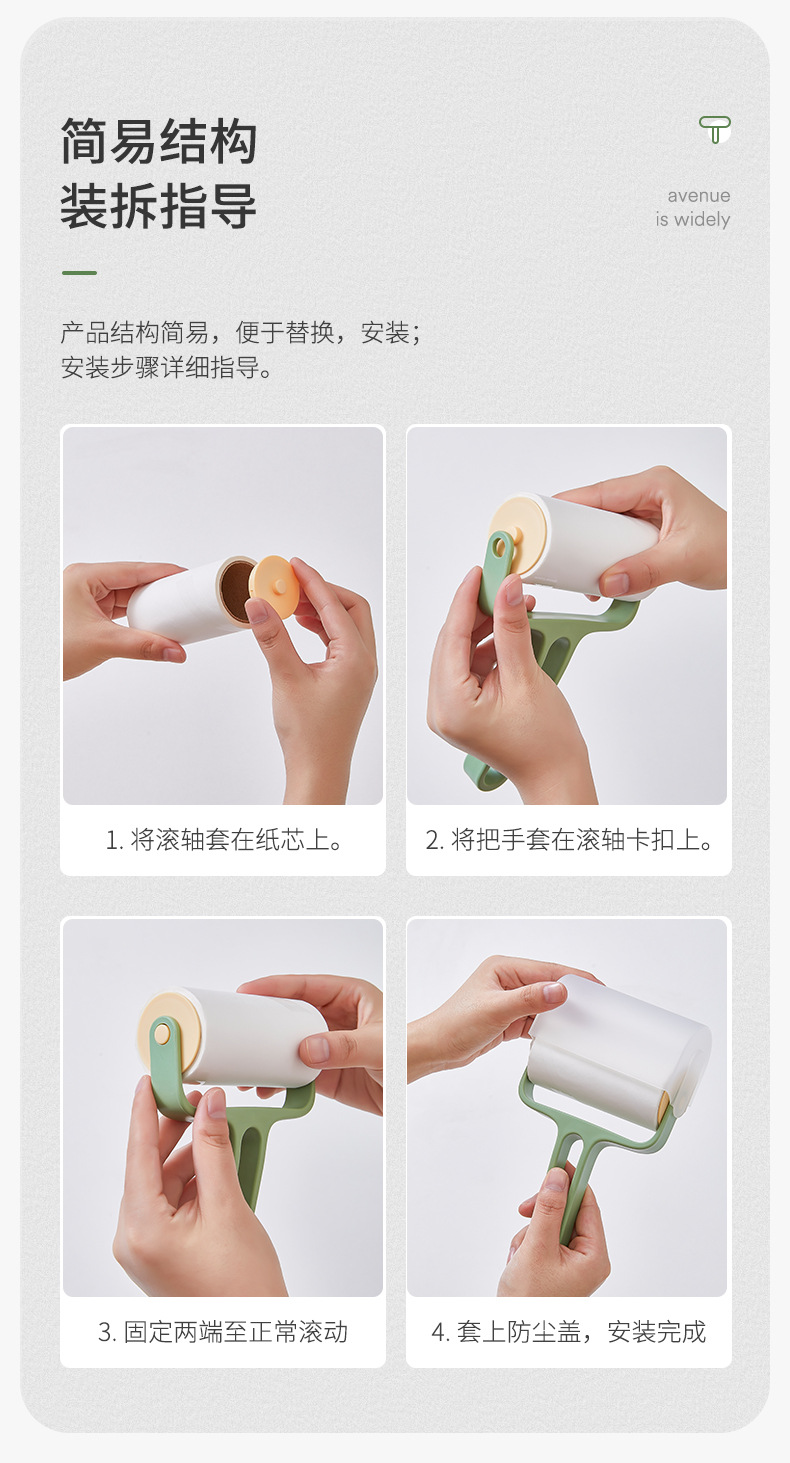 简易结构
装拆指导

avenue
is widely

产品结构简易，便于替换，安装；
安装步骤详细指导。

1. 将滚轴套在纸芯上。

2. 将把手套在滚轴卡扣上。

3. 固定两端至正常滚动

4. 套上防尘盖，安装完成