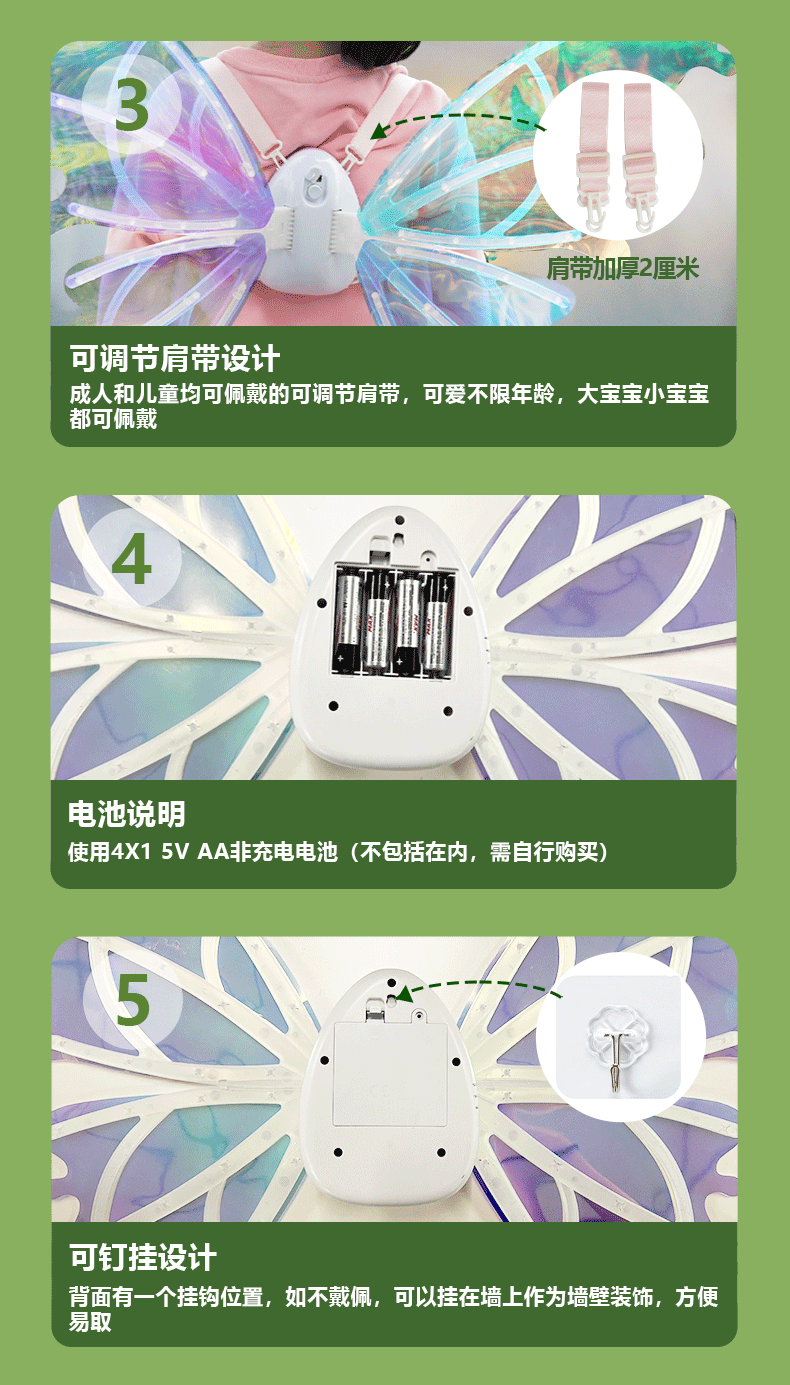 3

肩带加厚2厘米

可调节肩带设计

成人和儿童均可佩戴的可调节肩带，可爱不限年龄，大宝宝小宝宝都可佩戴

4

电池说明

使用4X1 5V AA非充电电池（不包括在内，需自行购买）

5

可钉挂设计

背面有一个挂钩位置，如不戴佩，可以挂在墙上作为墙壁装饰，方便易取