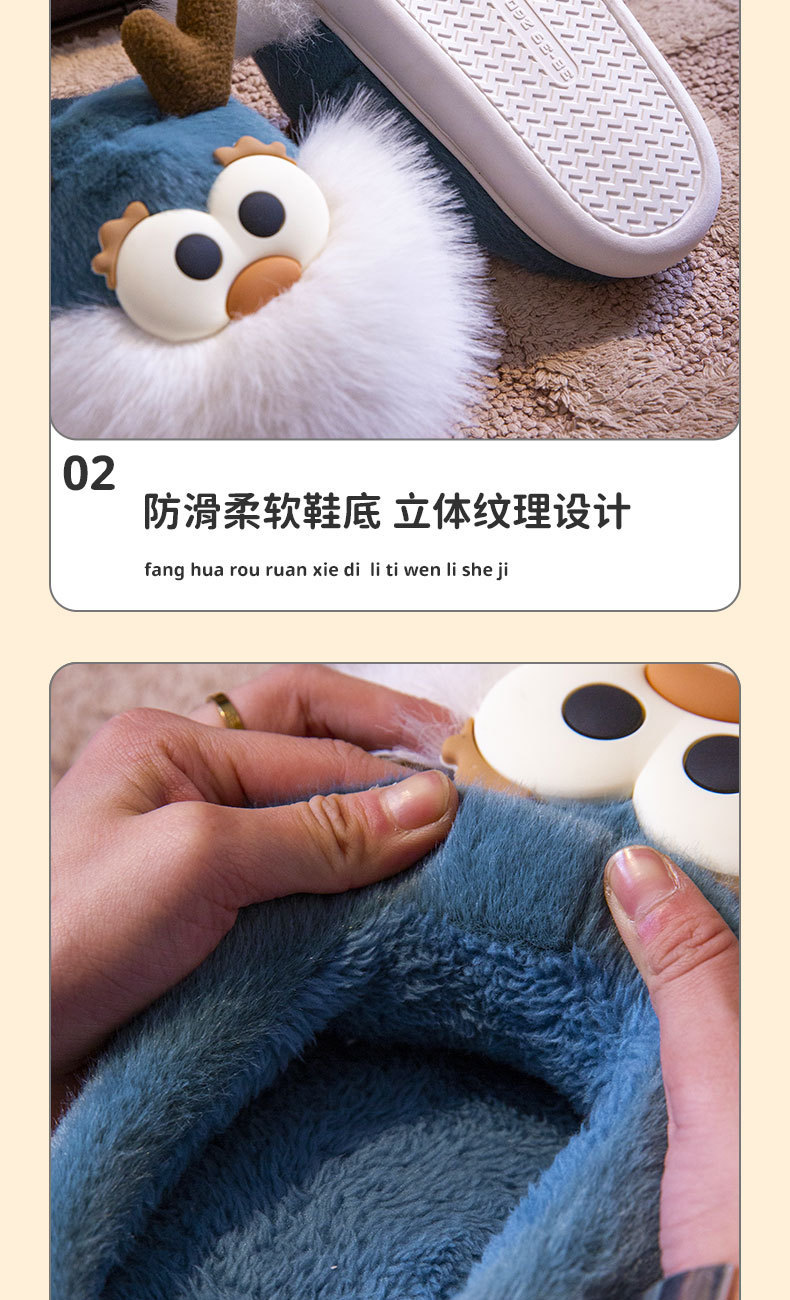 02

防滑柔软鞋底 立体纹理设计

fang hua rou ruan xie di li ti wen li she ji