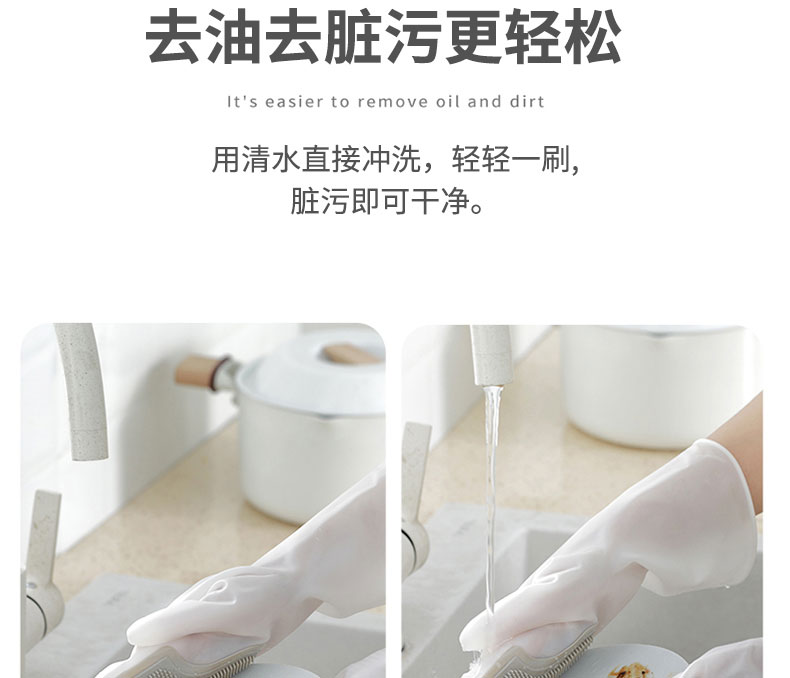 去油去脏污更轻松

It's easier to remove oil and dirt

用清水直接冲洗，轻轻一刷，
脏污即可干净。