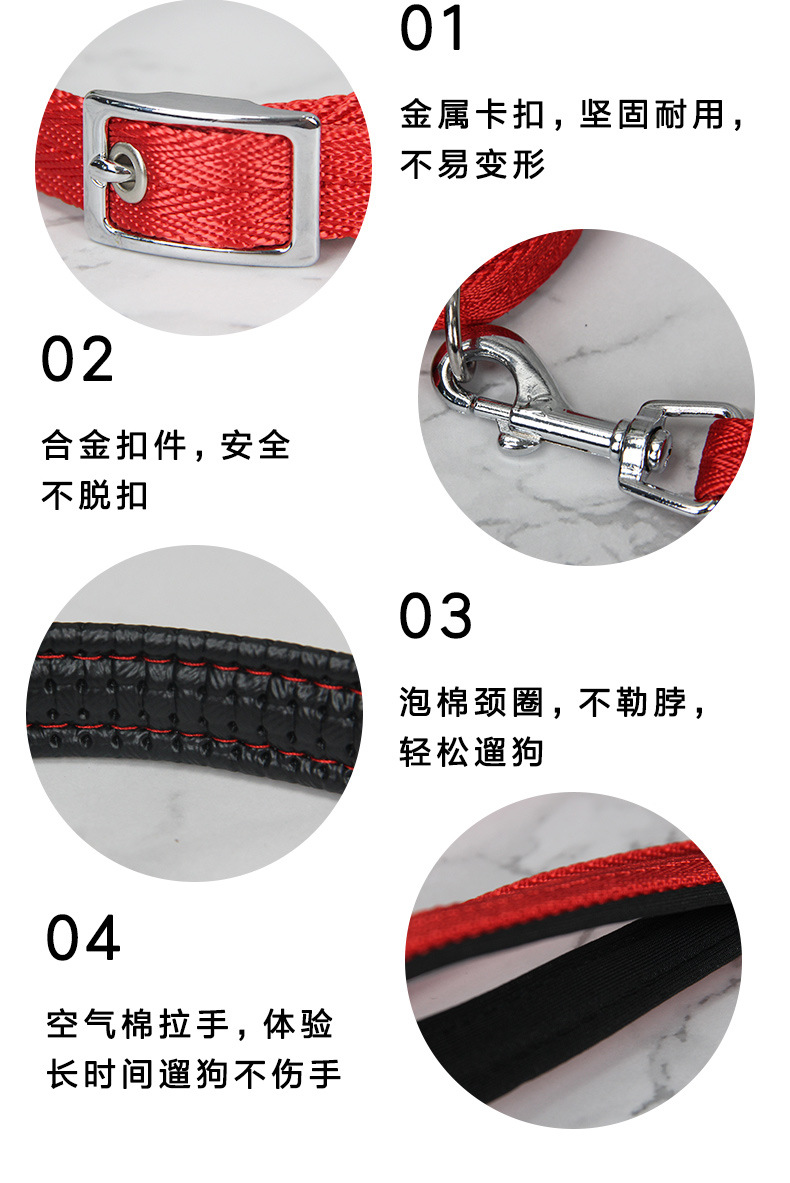 01

金属卡扣，坚固耐用，不易变形

02

合金扣件，安全不脱扣

03

泡棉颈圈，不勒脖，轻松遛狗

04

空气棉拉手，体验长时间遛狗不伤手