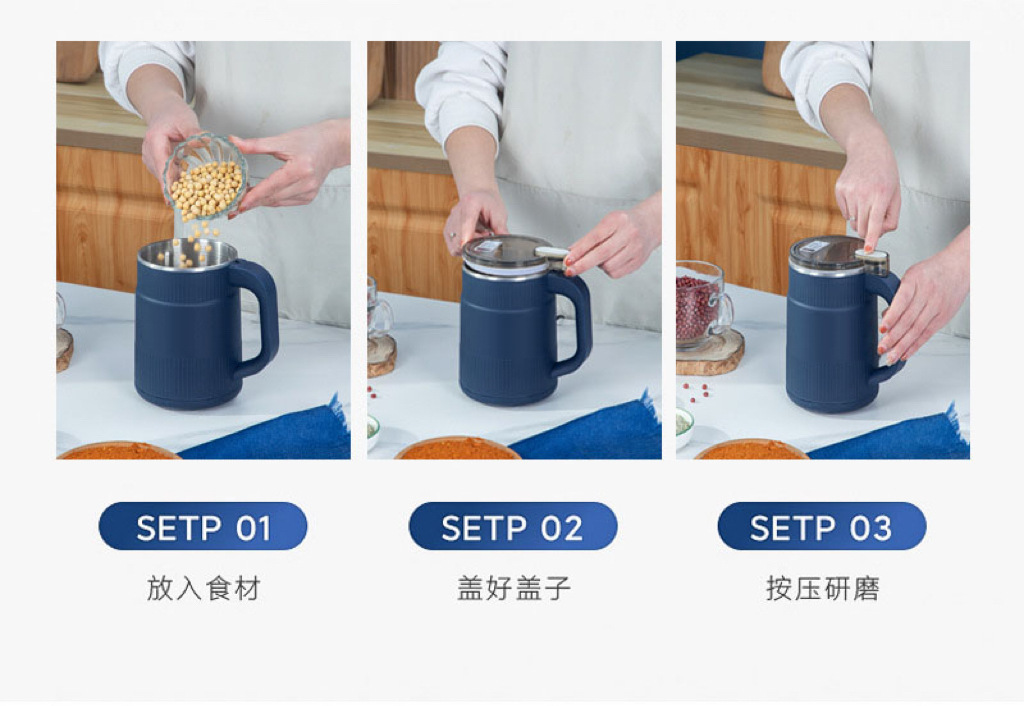 SETP 01
放入食材

SETP 02
盖好盖子

SETP 03
按压研磨