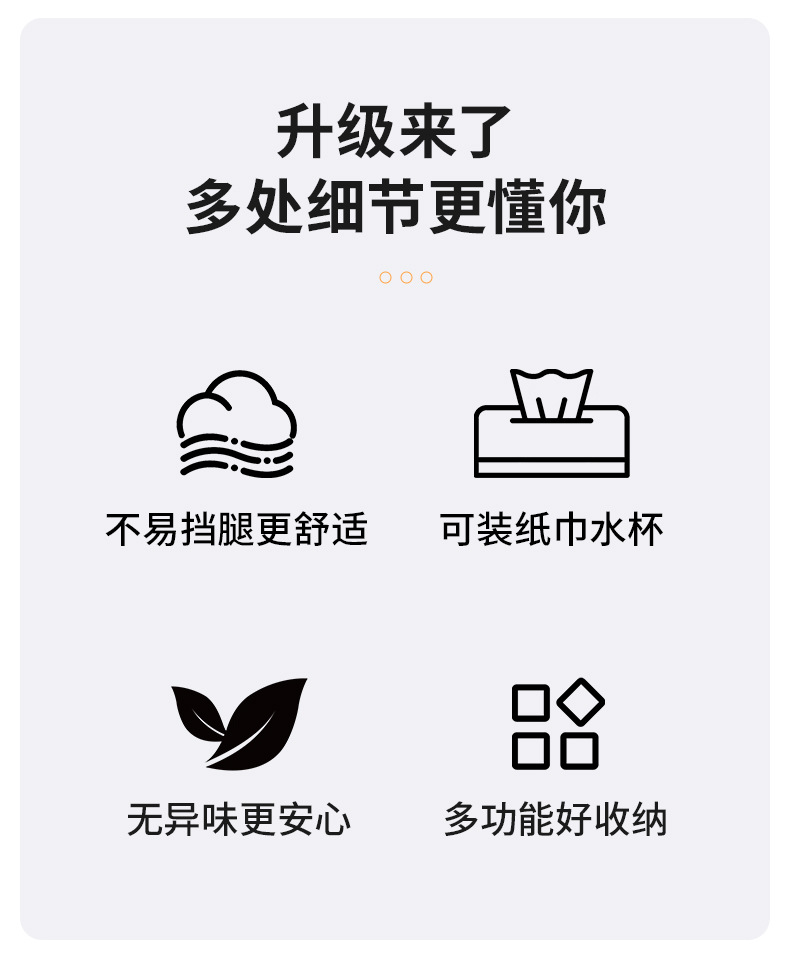 升级来了
多处细节更懂你

不易挡腿更舒适

可装纸巾水杯

无异味更安心

多功能好收纳