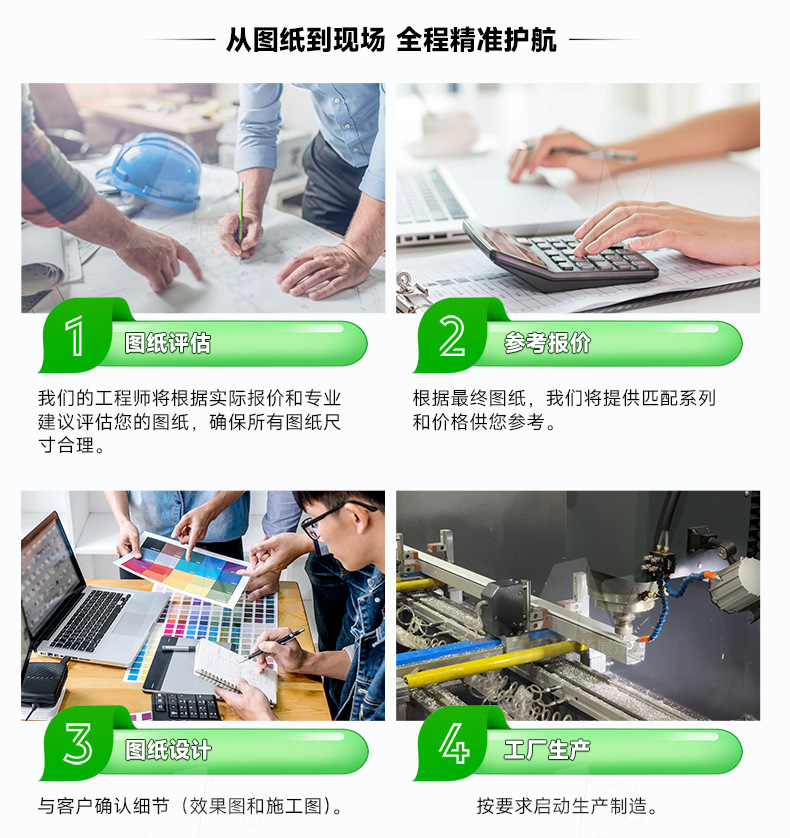 从图纸到现场 全程精准护航

1 图纸评估

我们的工程师将根据实际报价和专业建议评估您的图纸，确保所有图纸尺寸合理。

2 参考报价

根据最终图纸，我们将提供匹配系列和价格供您参考。

3 图纸设计

与客户确认细节（效果图和施工图）。

4 工厂生产

按要求启动生产制造。