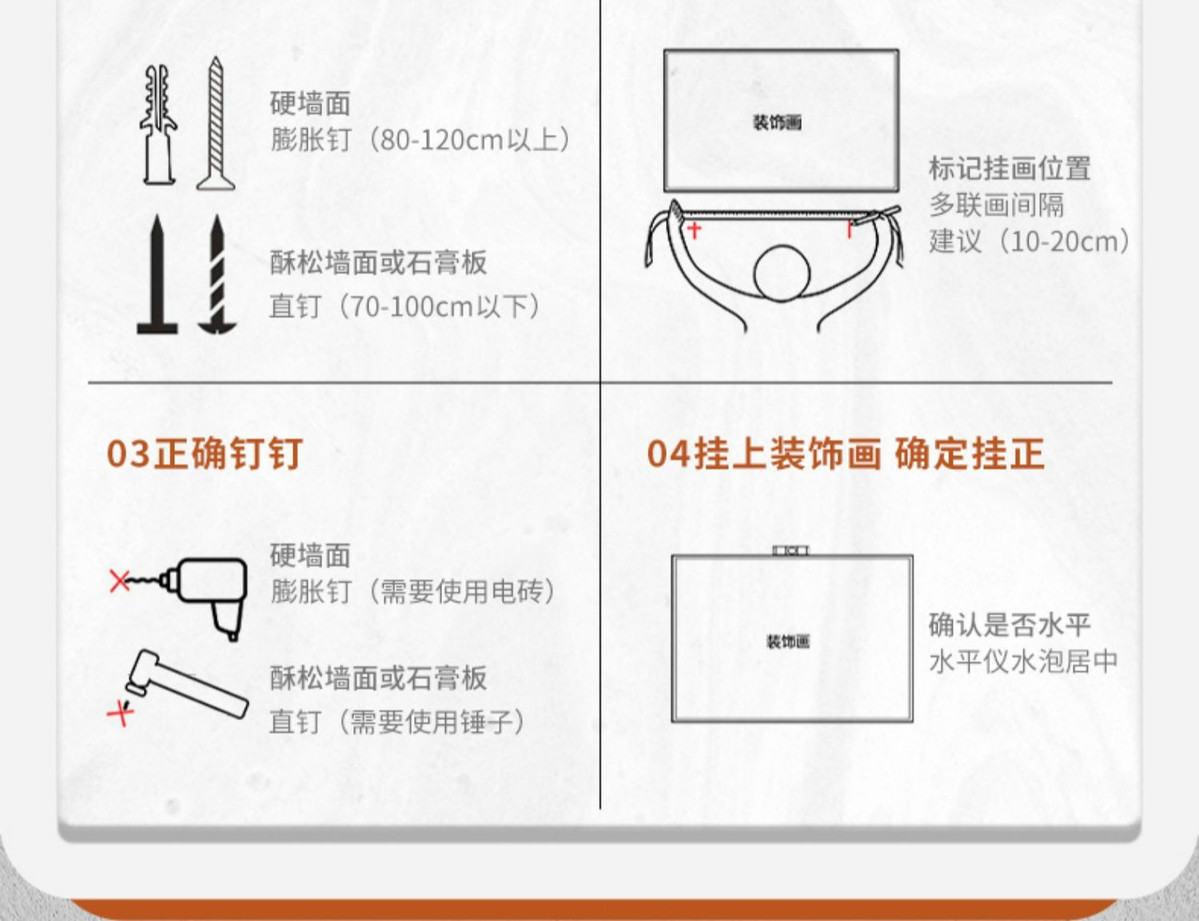 硬墙面
膨胀钉（80-120cm以上）

酥松墙面或石膏板
直钉（70-100cm以下）

装饰画

标记挂画位置
多联画间隔
建议（10-20cm）

03正确钉钉

硬墙面
膨胀钉（需要使用电砖）

酥松墙面或石膏板
直钉（需要使用锤子）

04挂上装饰画 确定挂正

装饰画

确认是否水平
水平仪水泡居中