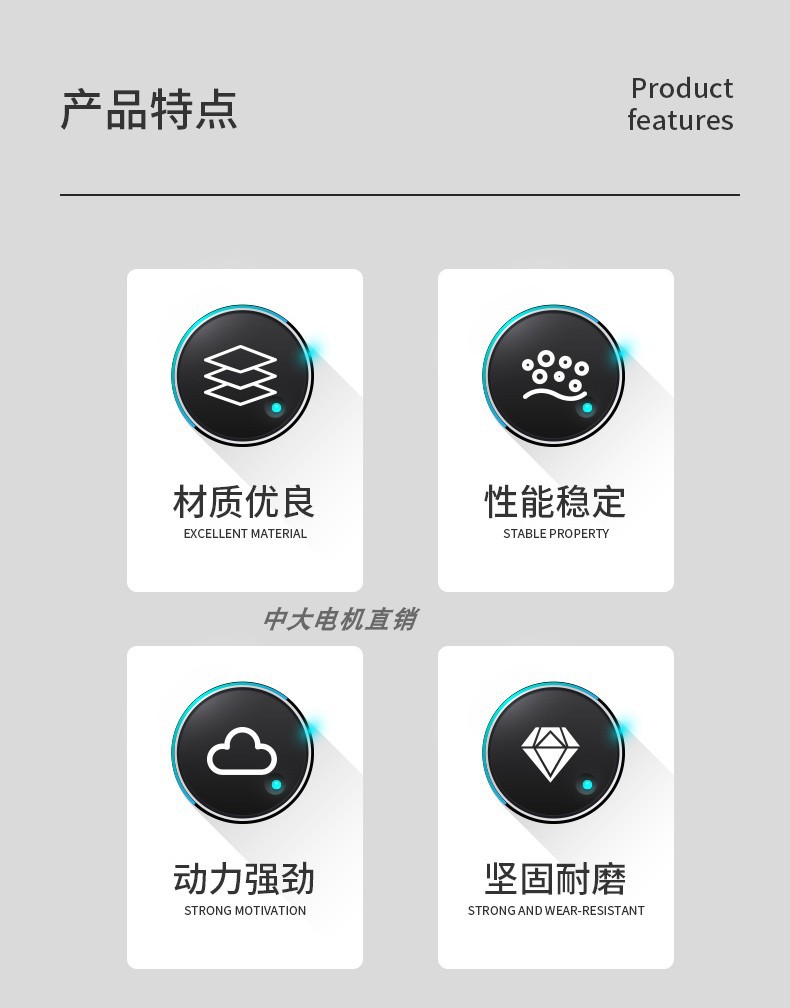 产品特点

Product
features

材质优良
EXCELLENT MATERIAL

性能稳定
STABLE PROPERTY

动力强劲
STRONG MOTIVATION

坚固耐磨
STRONG AND WEAR-RESISTANT

中大电机直销