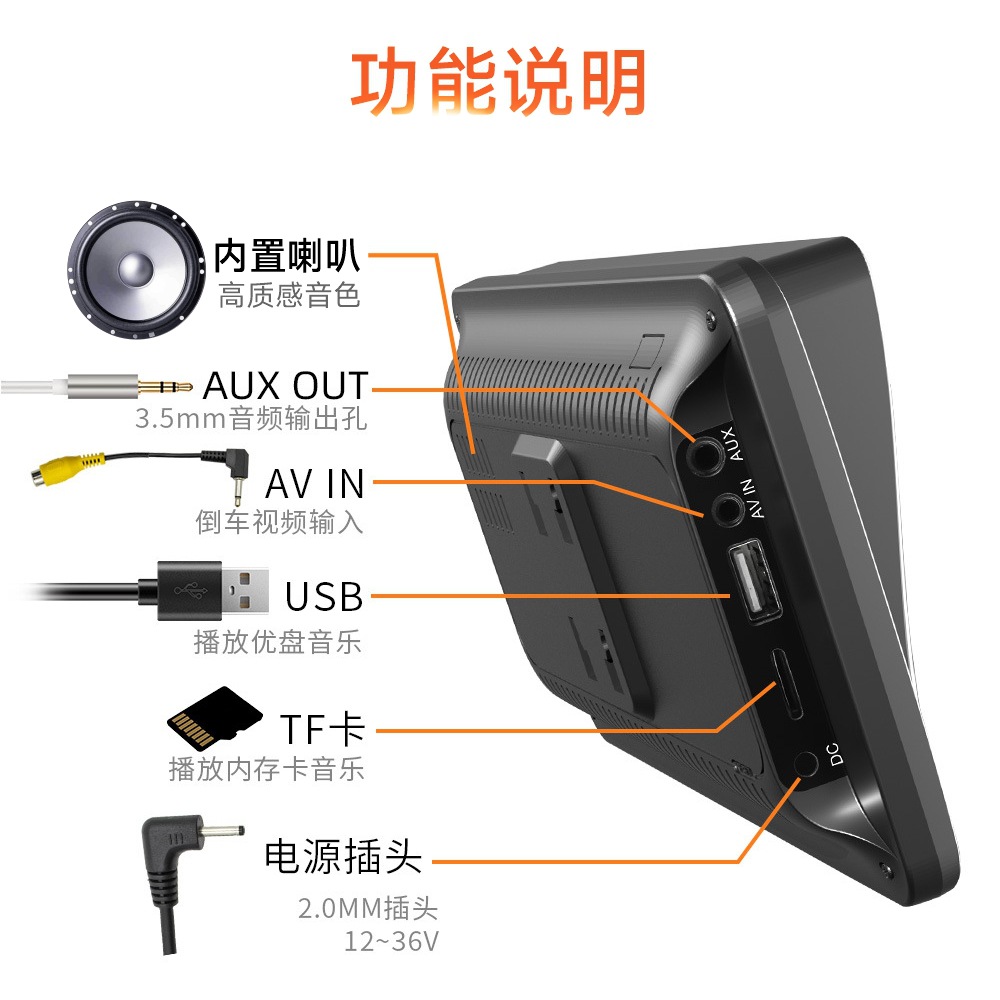 功能说明

内置喇叭
高质感音色

AUX OUT
3.5mm音频输出孔

AV IN
倒车视频输入

USB
播放优盘音乐

TF卡
播放内存卡音乐

电源插头
2.0MM插头
12~36V

AUX
AV IN
DC