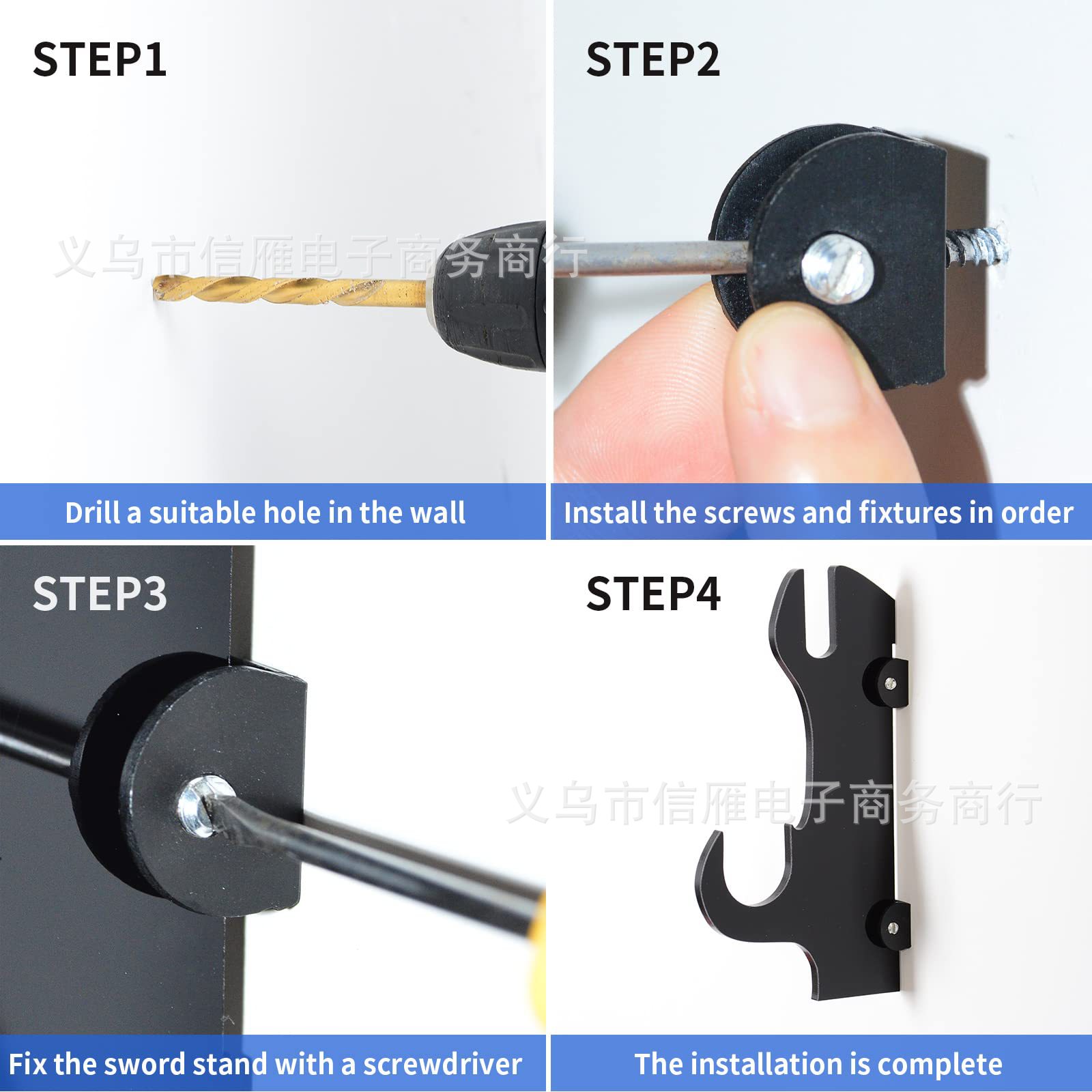 STEP1

义乌市信雁电子商务商行

Drill a suitable hole in the wall

STEP2

Install the screws and fixtures in order

STEP3

Fix the sword stand with a screwdriver

STEP4

义乌市信雁电子商务商行

The installation is complete