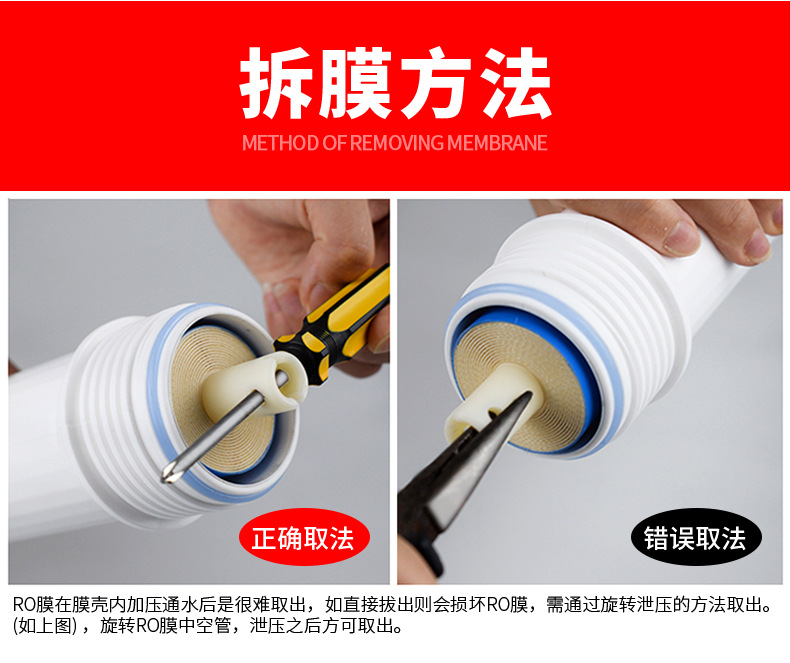 拆膜方法

METHOD OF REMOVING MEMBRANE

正确取法

错误取法

RO膜在膜壳内加压通水后是很难取出，如直接拔出则会损坏RO膜，需通过旋转泄压的方法取出。(如上图)，旋转RO膜中空管，泄压之后方可取出。