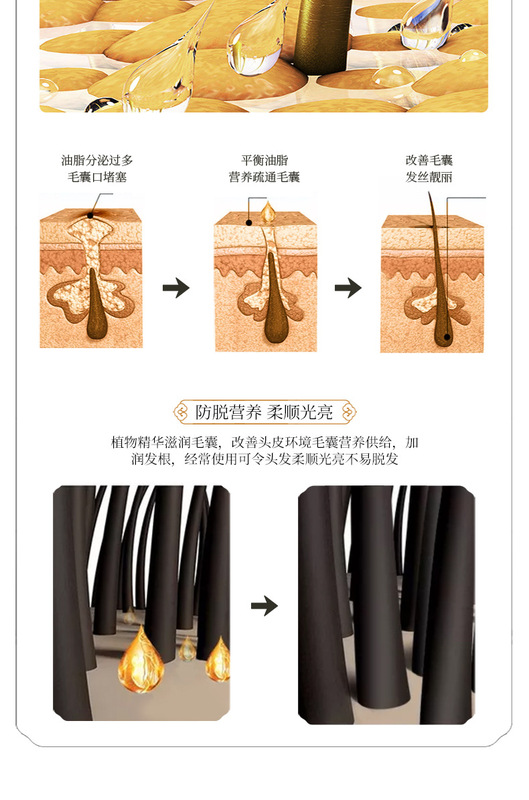 油脂分泌过多
毛囊口堵塞

平衡油脂
营养疏通毛囊

改善毛囊
发丝靓丽

防脱营养 柔顺光亮

植物精华滋润毛囊，改善头皮环境毛囊营养供给，加润发根，经常使用可令头发柔顺光亮不易脱发