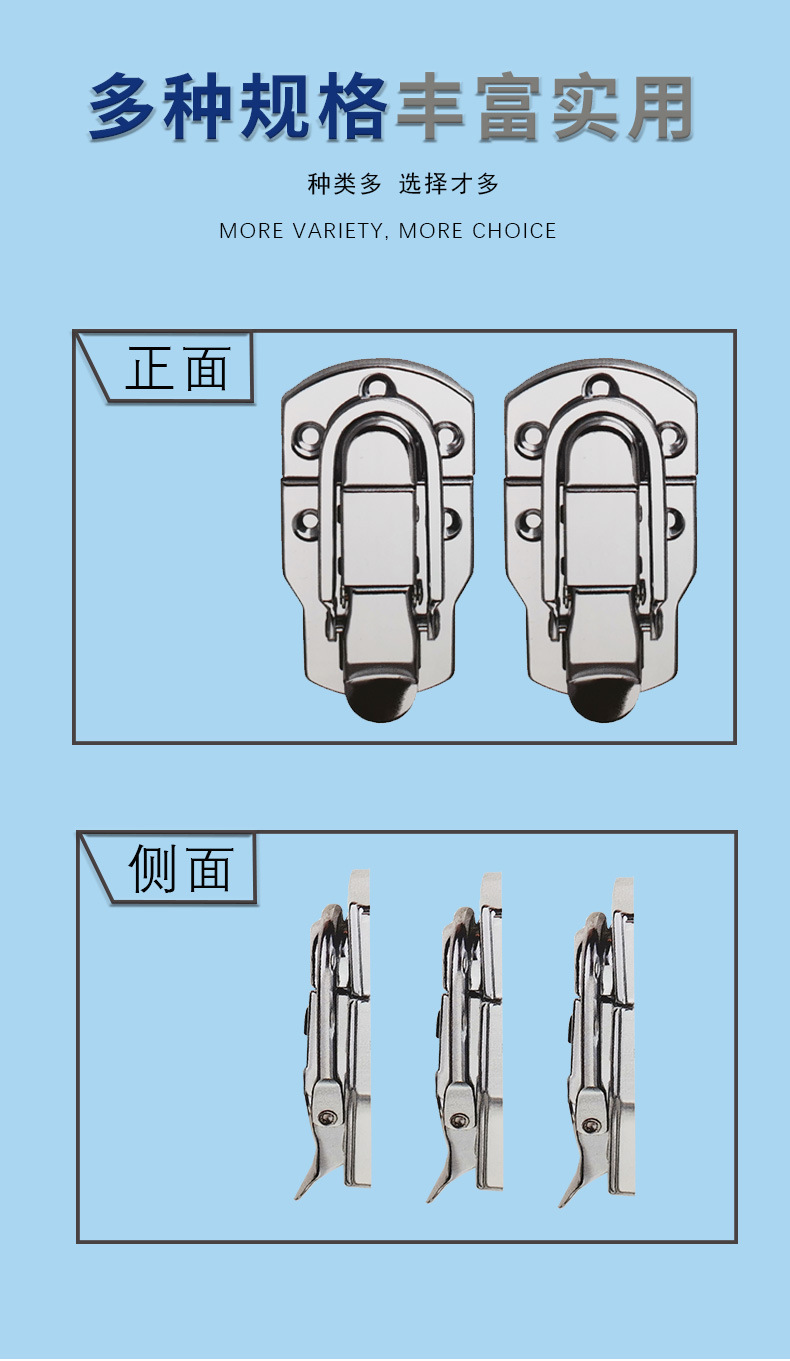 多种规格丰富实用

种类多 选择才多

MORE VARIETY, MORE CHOICE

正面

侧面