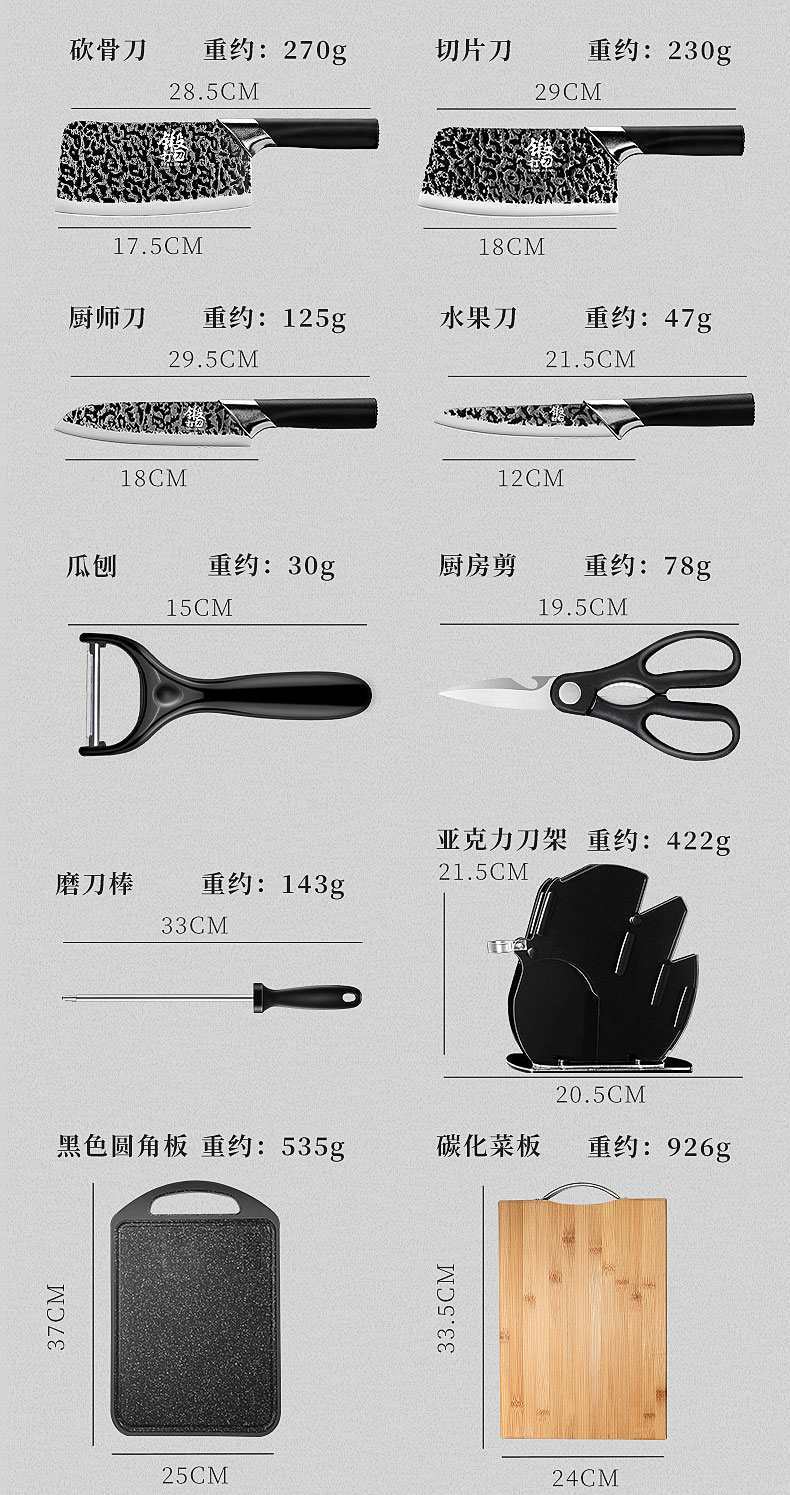 砍骨刀 重约：270g
28.5CM
17.5CM

切片刀 重约：230g
29CM
18CM

厨师刀 重约：125g
29.5CM
18CM

水果刀 重约：47g
21.5CM
12CM

瓜刨 重约：30g
15CM

厨房剪 重约：78g
19.5CM

磨刀棒 重约：143g
33CM

亚克力刀架 重约：422g
21.5CM
20.5CM

黑色圆角板 重约：535g
37CM
25CM

碳化菜板 重约：926g
33.5CM
24CM