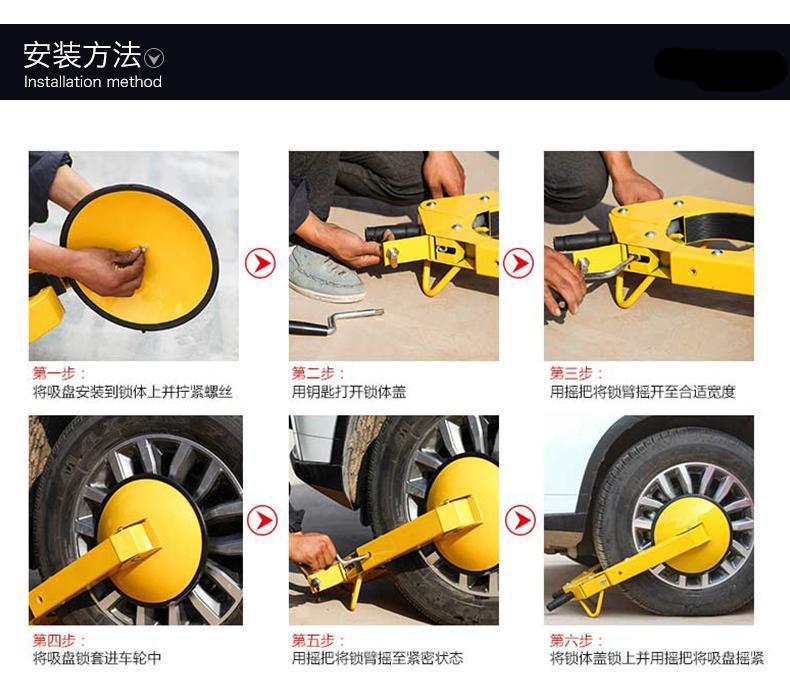 安装方法
Installation method

第一步：
将吸盘安装到锁体上并拧紧螺丝

第二步：
用钥匙打开锁体盖

第三步：
用摇把将锁臂摇开至合适宽度

第四步：
将吸盘锁套进车轮中

第五步：
用摇把将锁臂摇至紧密状态

第六步：
将锁体盖锁上并用摇把将吸盘摇紧