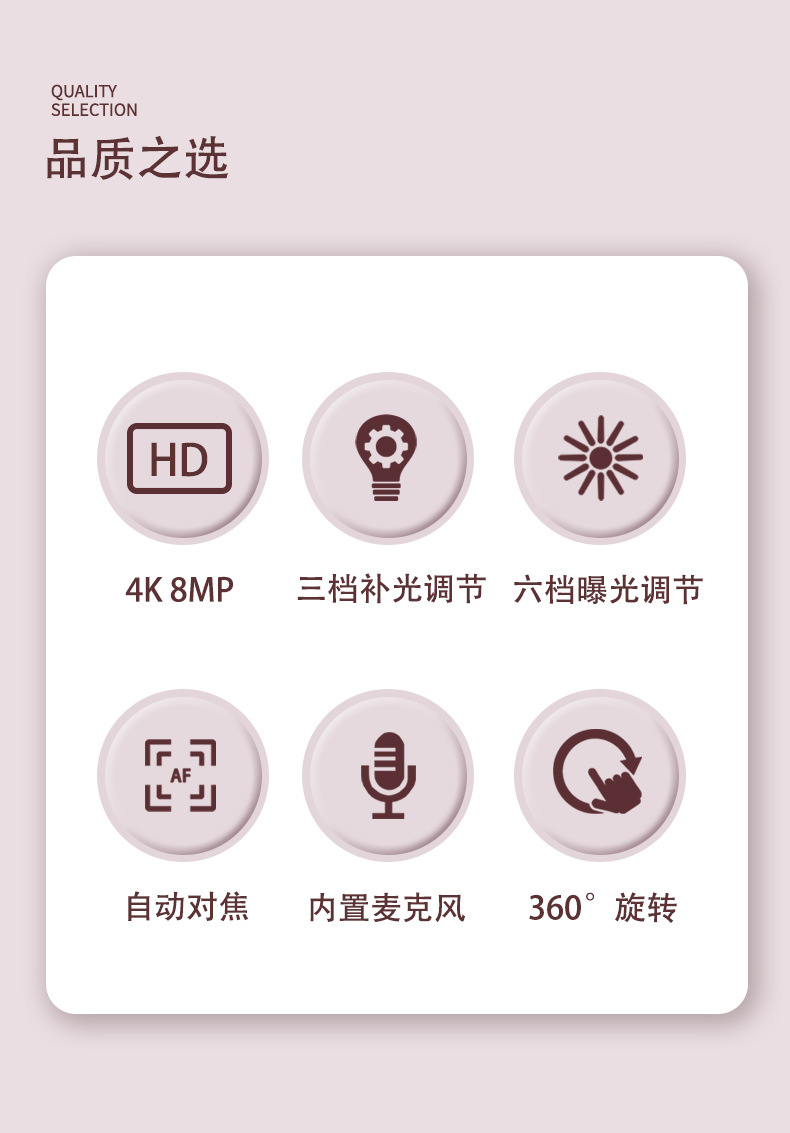 QUALITY
SELECTION
品质之选

HD

4K 8MP

三档补光调节

六档曝光调节

AF

自动对焦

内置麦克风

360°旋转