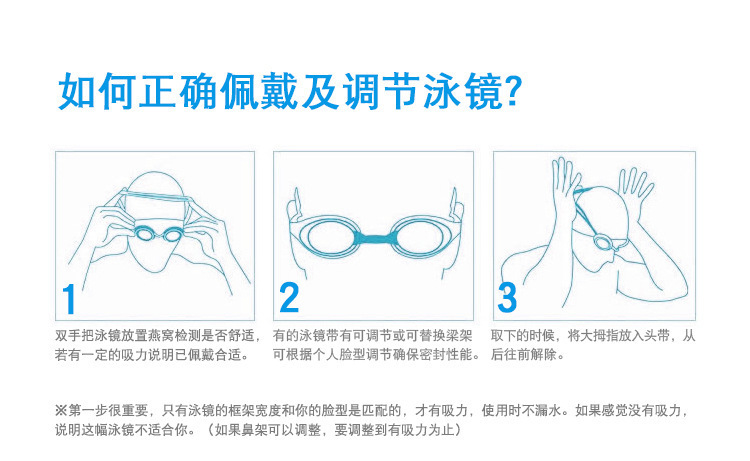 如何正确佩戴及调节泳镜?

1

双手把泳镜放置燕窝检测是否舒适，若有一定的吸力说明已佩戴合适。

2

有的泳镜带有可调节或可替换梁架可根据个人脸型调节确保密封性能。

3

取下的时候，将大拇指放入头带，从后往前解除。

※第一步很重要，只有泳镜的框架宽度和你的脸型是匹配的，才有吸力，使用时不漏水。如果感觉没有吸力，说明这幅泳镜不适合你。（如果鼻架可以调整，要调整到有吸力为止）