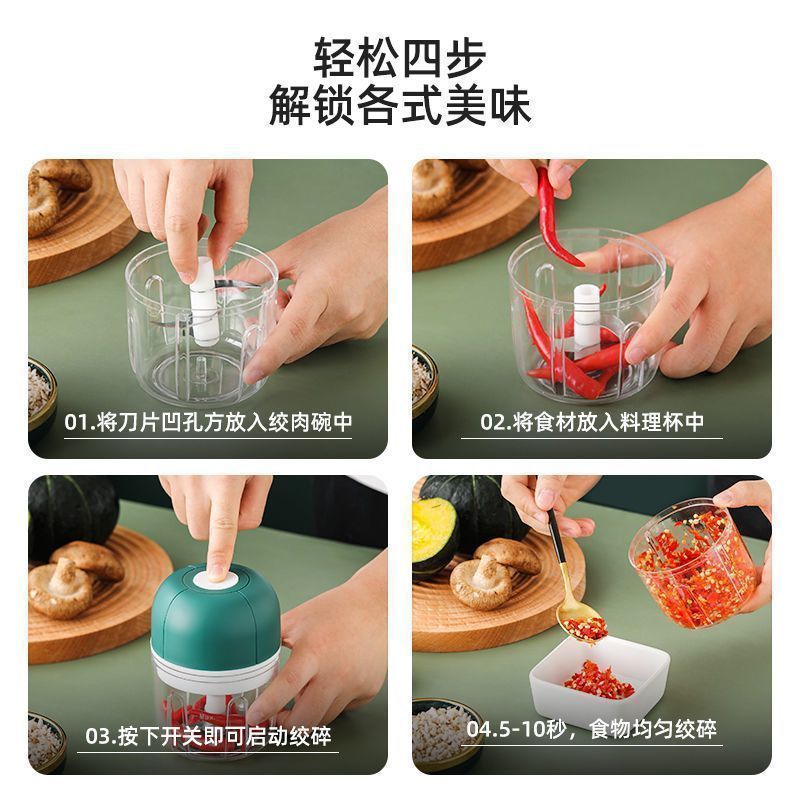 轻松四步
解锁各式美味

01.将刀片凹孔方放入绞肉碗中

02.将食材放入料理杯中

03.按下开关即可启动绞碎

04.5-10秒，食物均匀绞碎