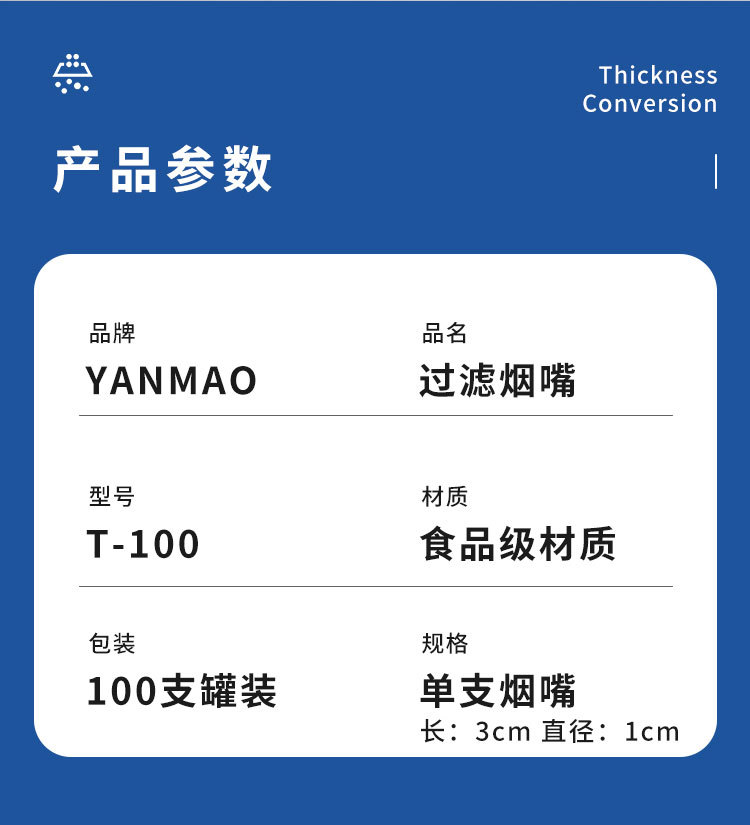 Thickness
Conversion

产品参数

品牌
YANMAO

品名
过滤烟嘴

型号
T-100

材质
食品级材质

包装
100支罐装

规格
单支烟嘴
长：3cm 直径：1cm