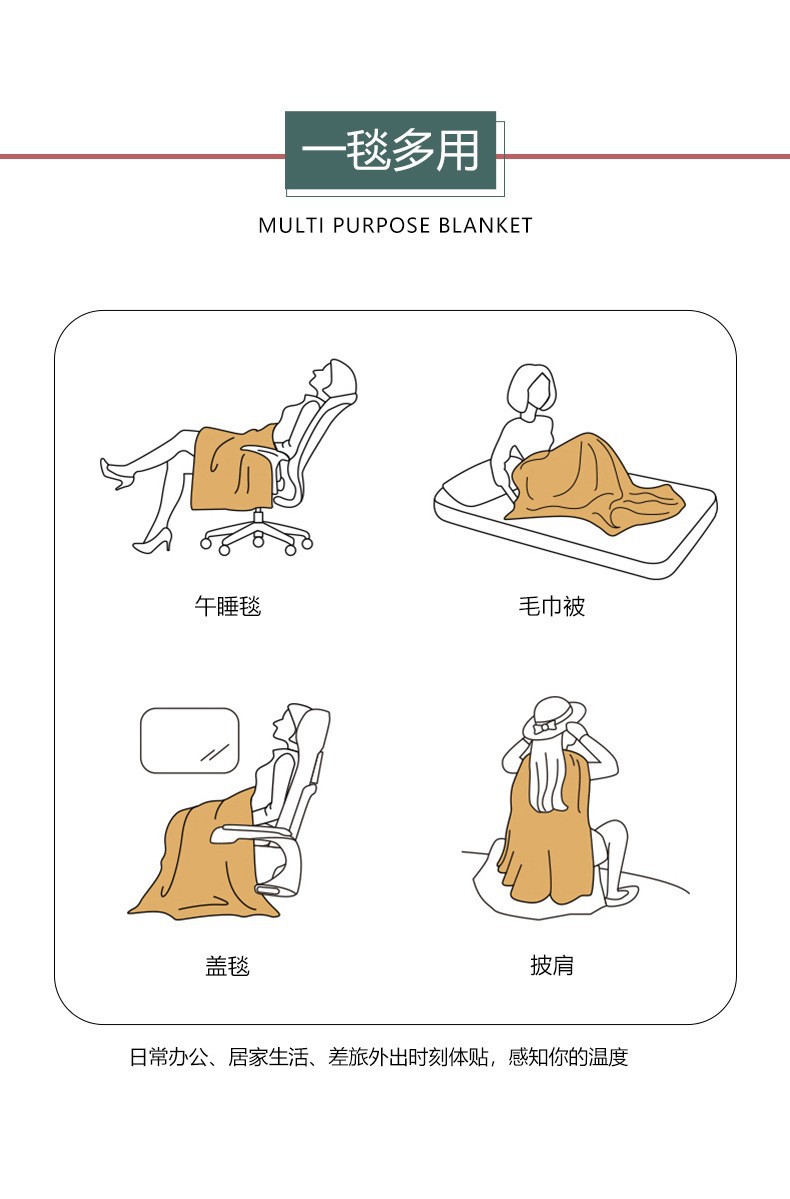 一毯多用

MULTI PURPOSE BLANKET

午睡毯

毛巾被

盖毯

披肩

日常办公、居家生活、差旅外出时刻体贴，感知你的温度