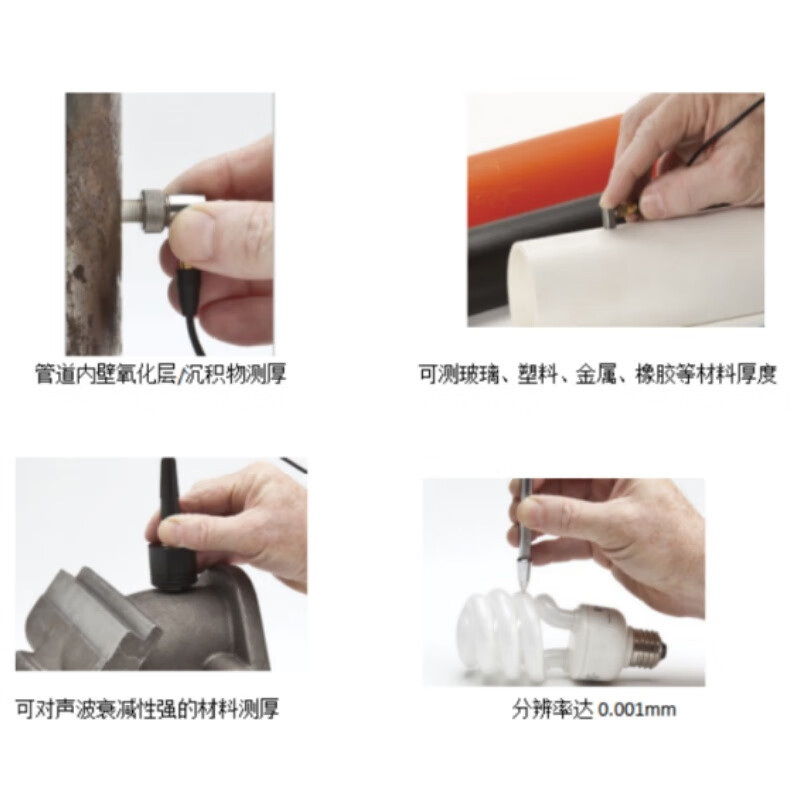 管道内壁氧化层/沉积物测厚

可测玻璃、塑料、金属、橡胶等材料厚度

可对声波衰减性强的材料测厚

分辨率达 0.001mm